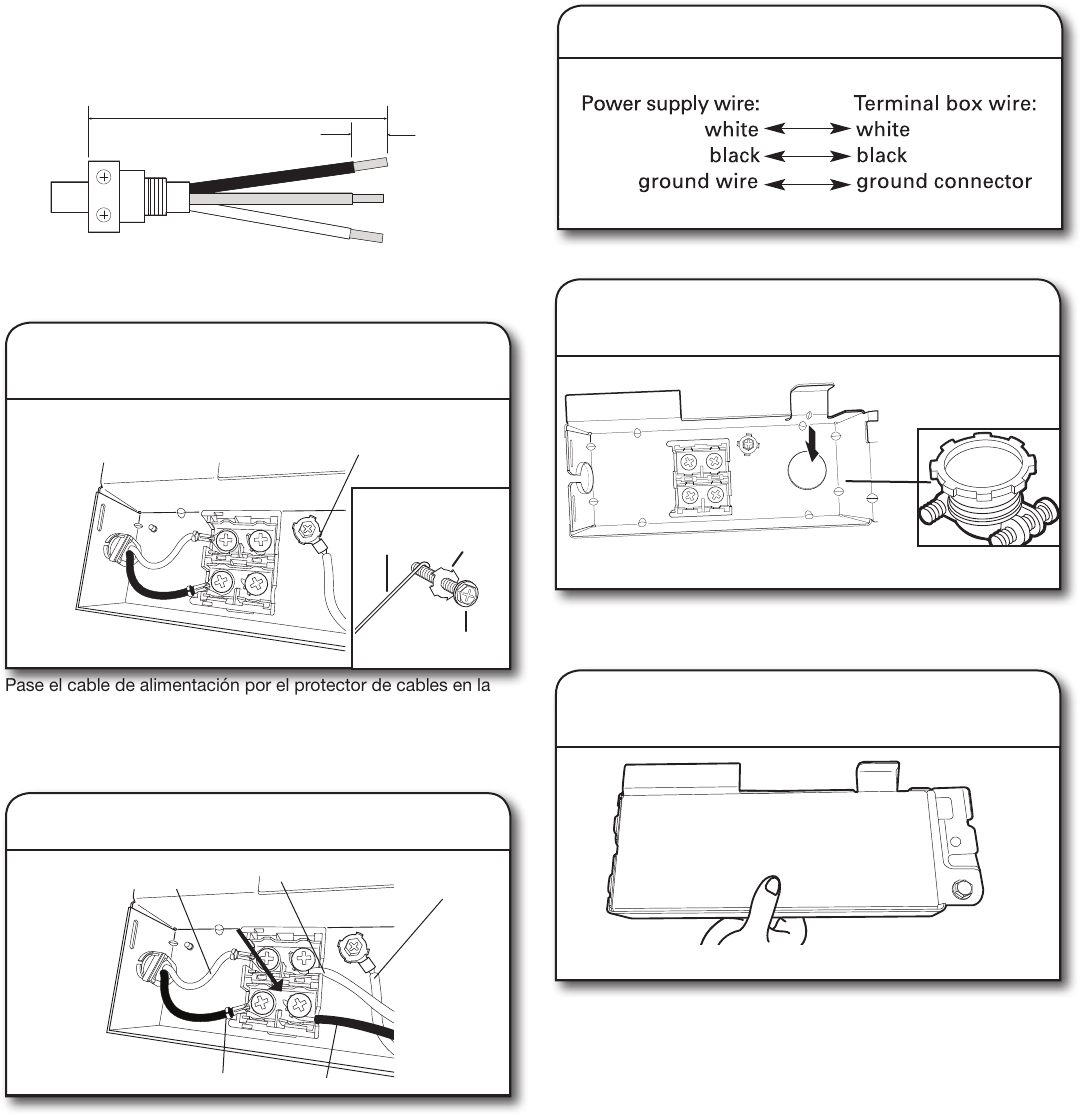 Power supply wire:
white
black
ground wire

Terminal box wire:
white
black
ground connector

Pase el cable de alimentación por el protector de cables en la