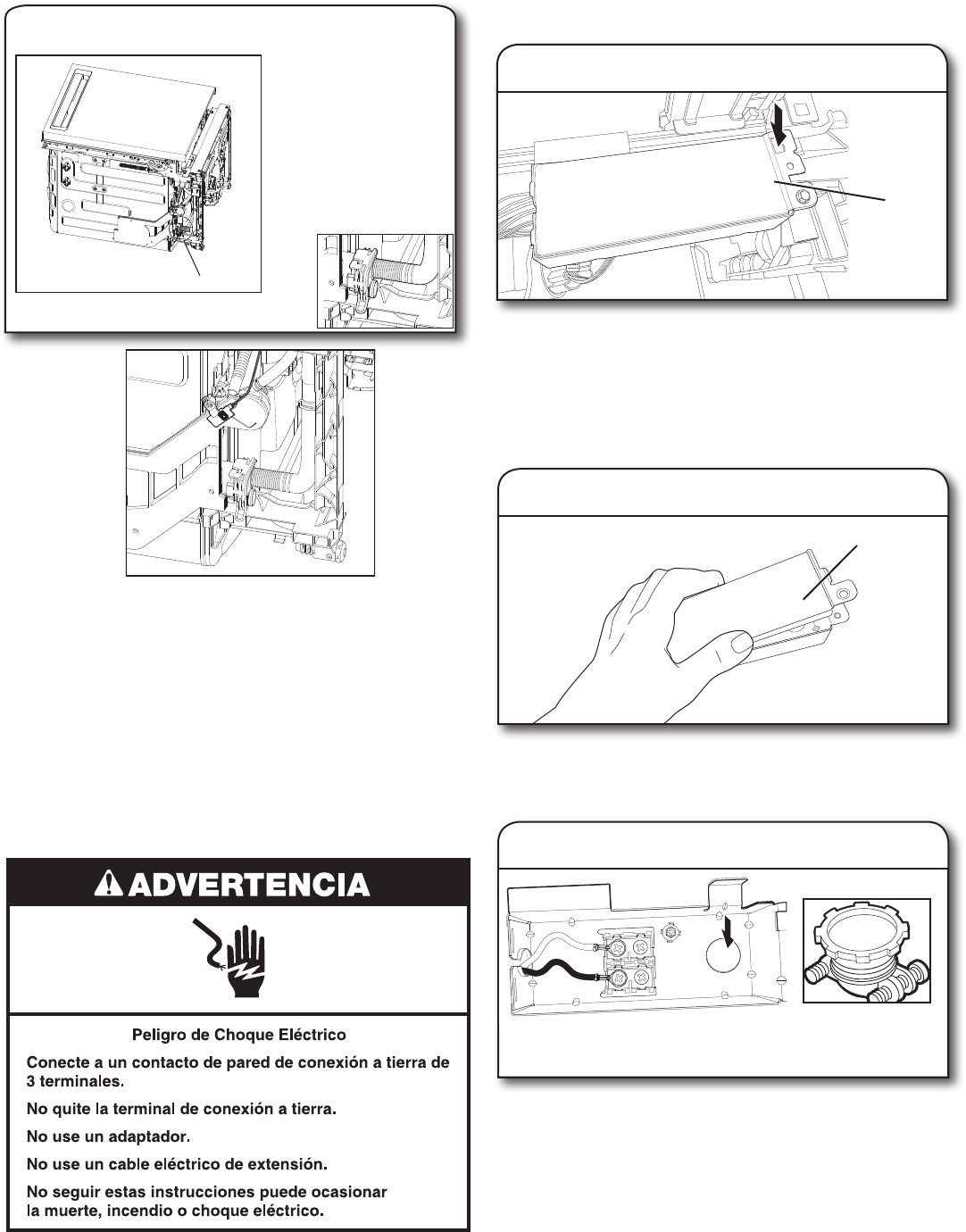 ADVERTENCIA

Peligro de Choque Eléctrico

Conecte a un contacto de pared de conexión a tierra de 3 terminales.

No quite la terminal de conexión a tierra.

No use un adaptador.

No use un cable eléctrico de extensión.

No seguir estas instrucciones puede ocasionar la muerte, incendio o choque eléctrico.