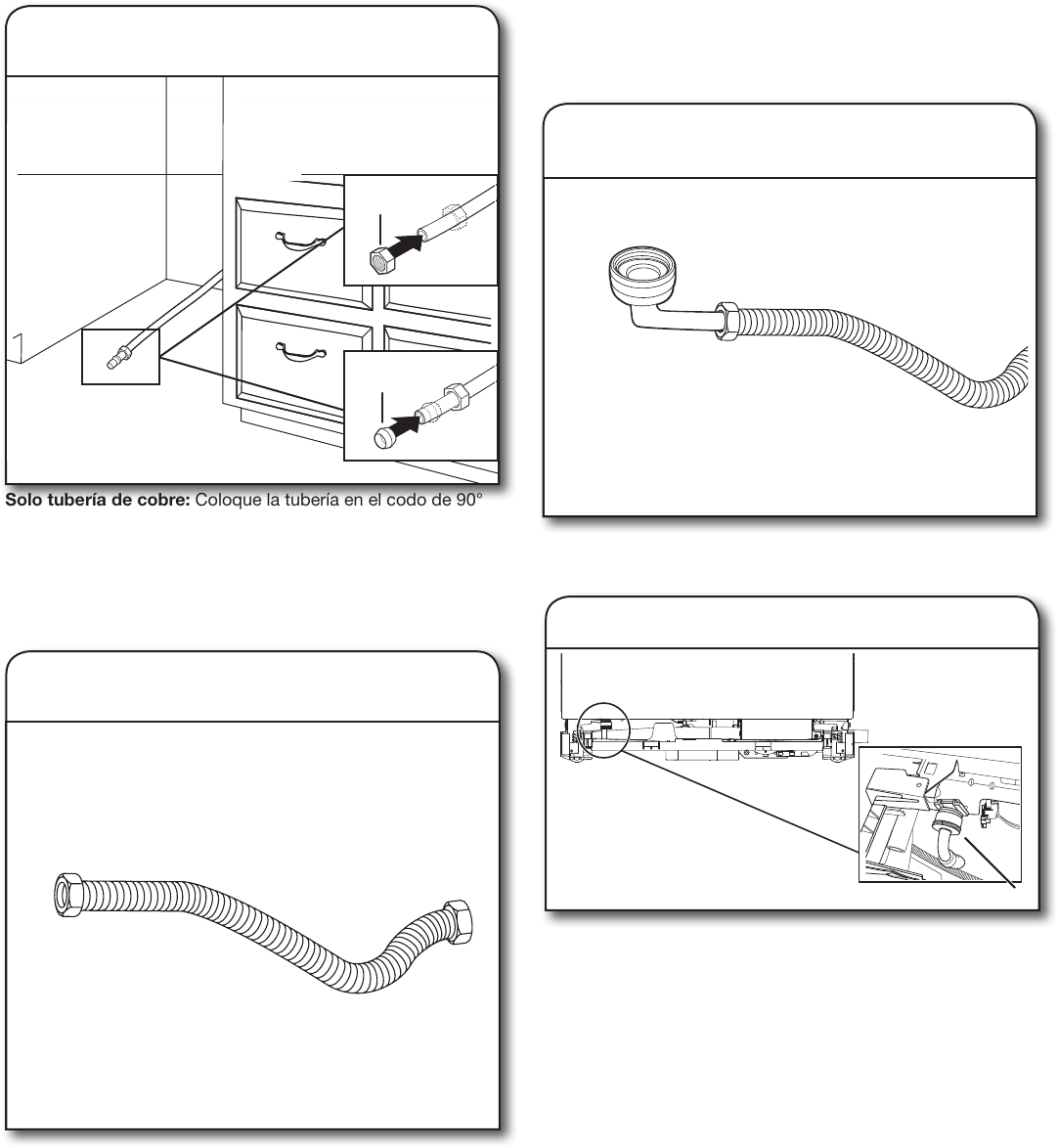 **Solo tubería de cobre:** Coloque la tubería en el codo de 90°