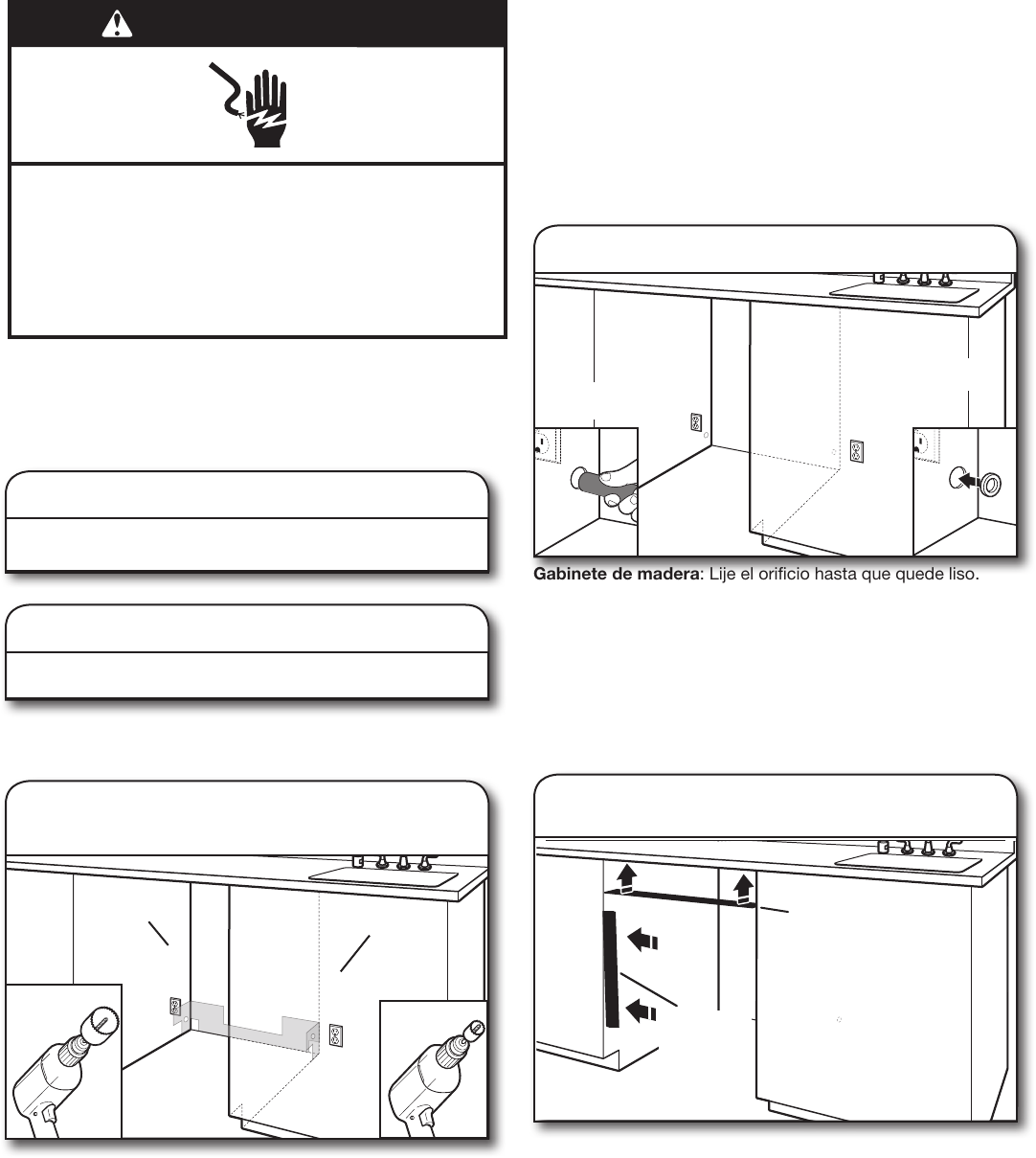 Gabinete de madera: Lije el orificio hasta que quede liso.