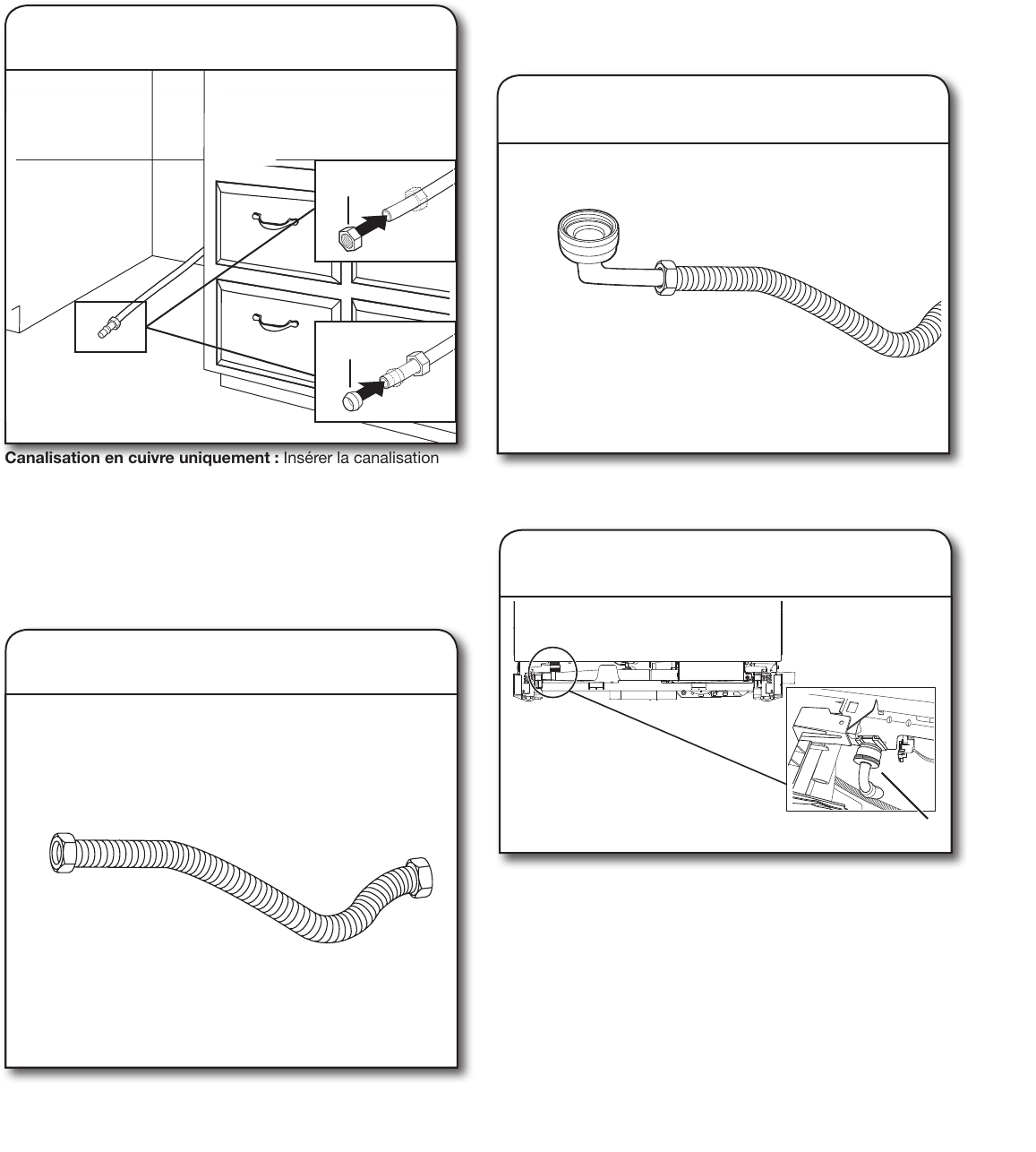 **Canalisation en cuivre uniquement :** Insérer la canalisation