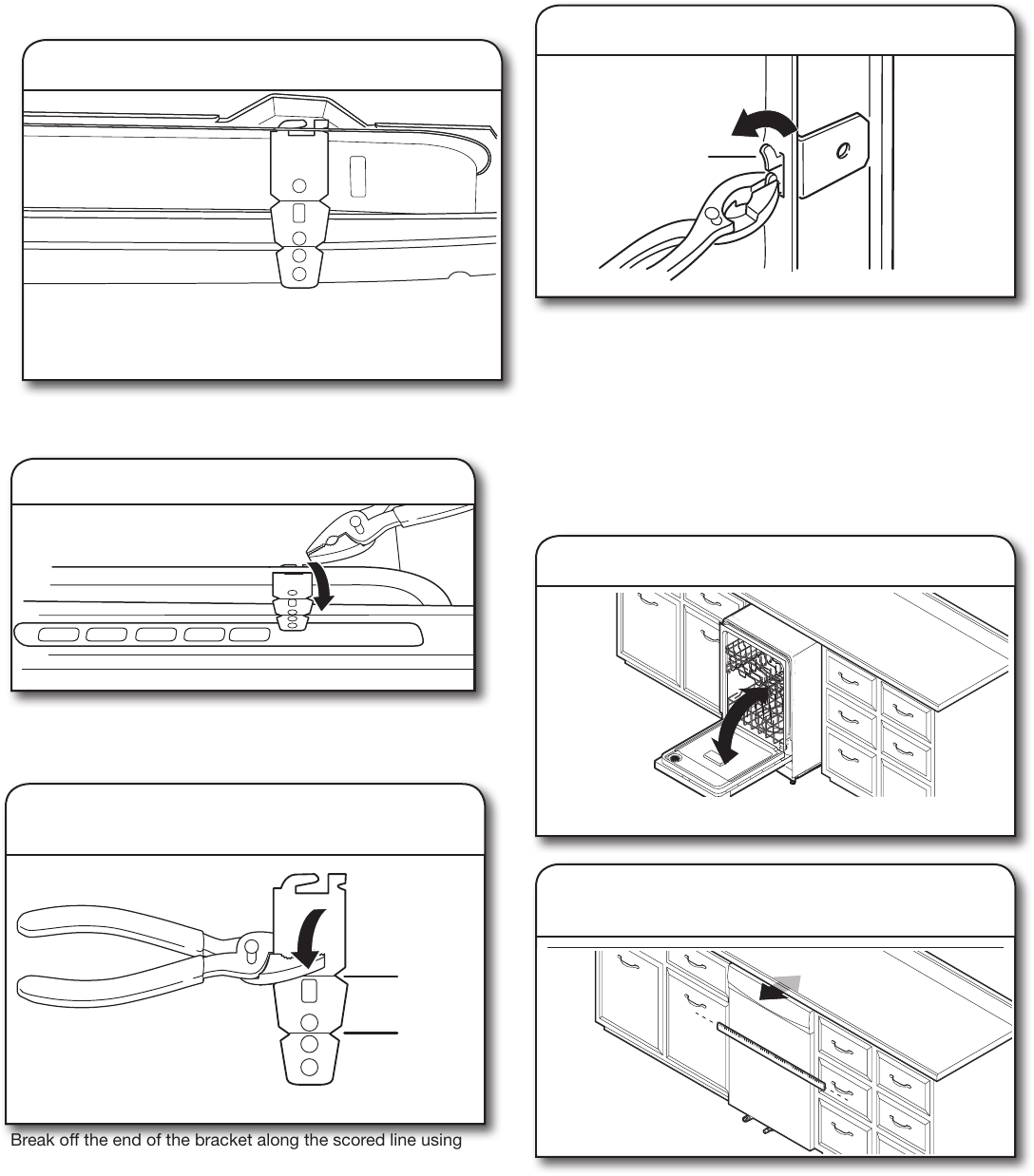 Break off the end of the bracket along the scored line using