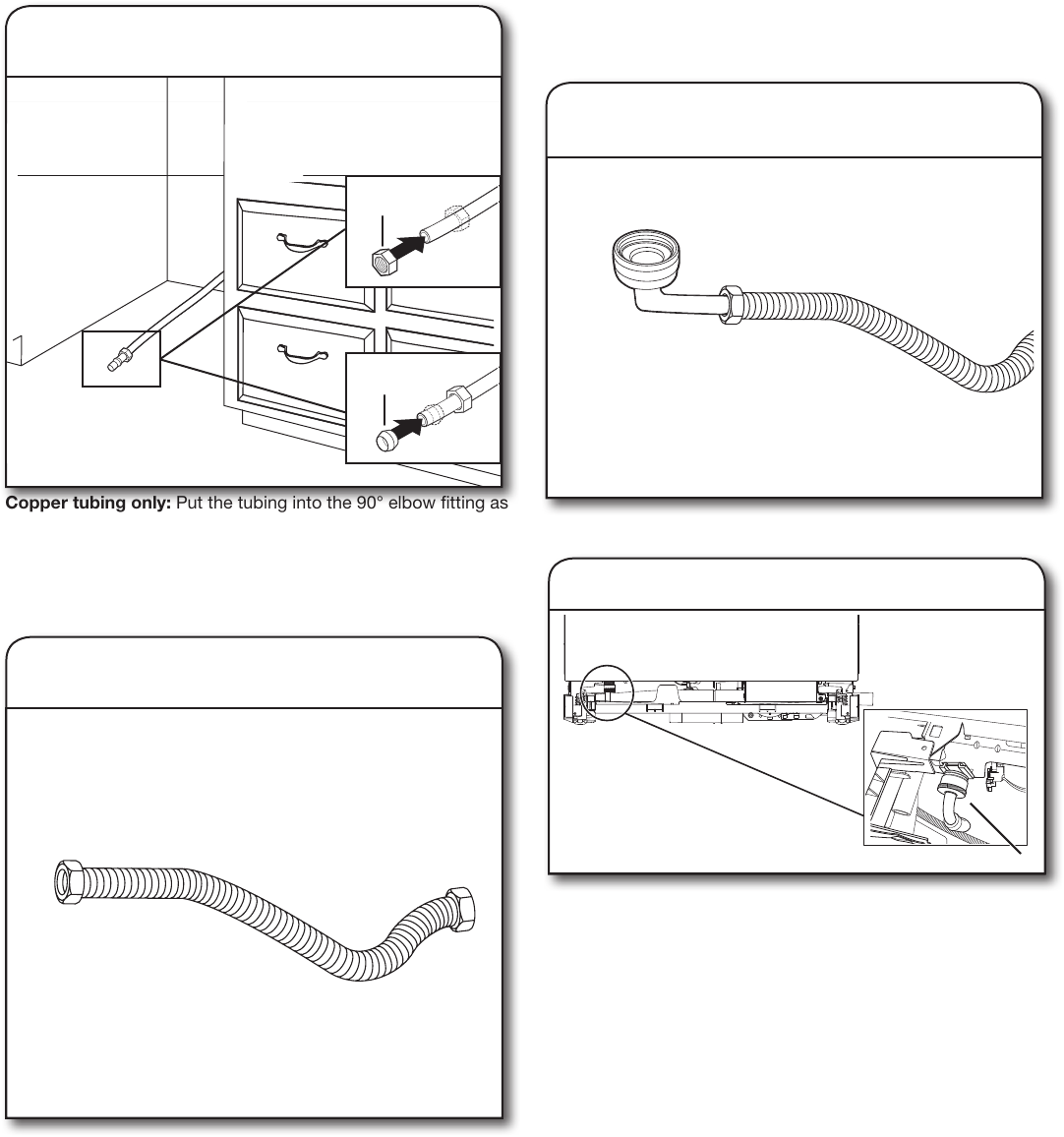 **Copper tubing only:** Put the tubing into the 90° elbow fitting as