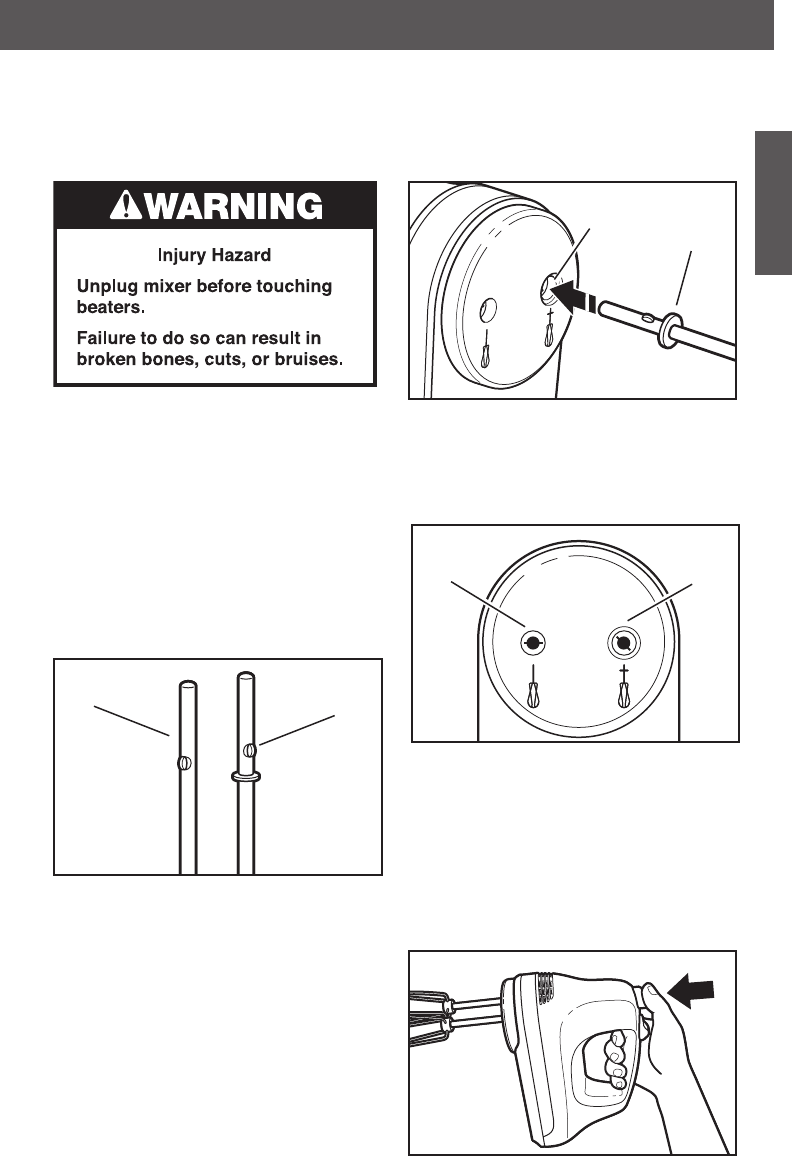 WARNING

Injury Hazard

Unplug mixer before touching beaters.

Failure to do so can result in broken bones, cuts, or bruises.