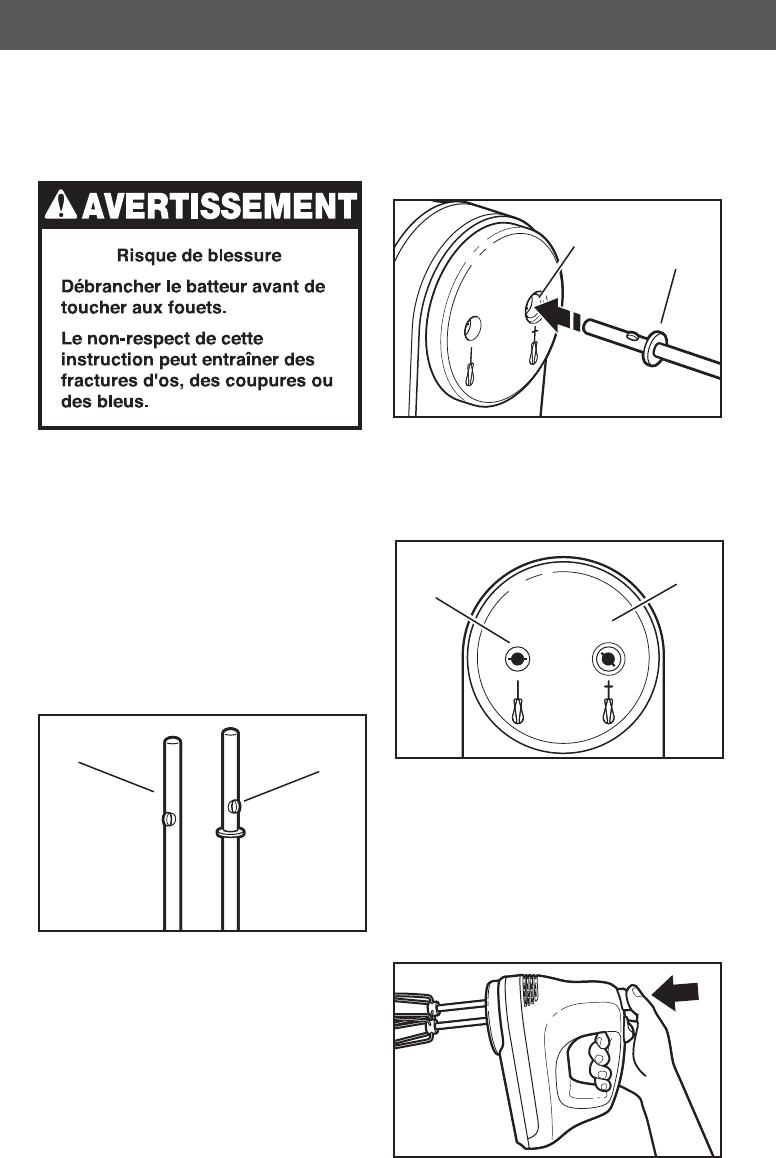 AVERTISSEMENT

Risque de blessure

Débrancher le batteur avant de toucher aux fouets.

Le non-respect de cette instruction peut entraîner des fractures d'os, des coupures ou des bleus.