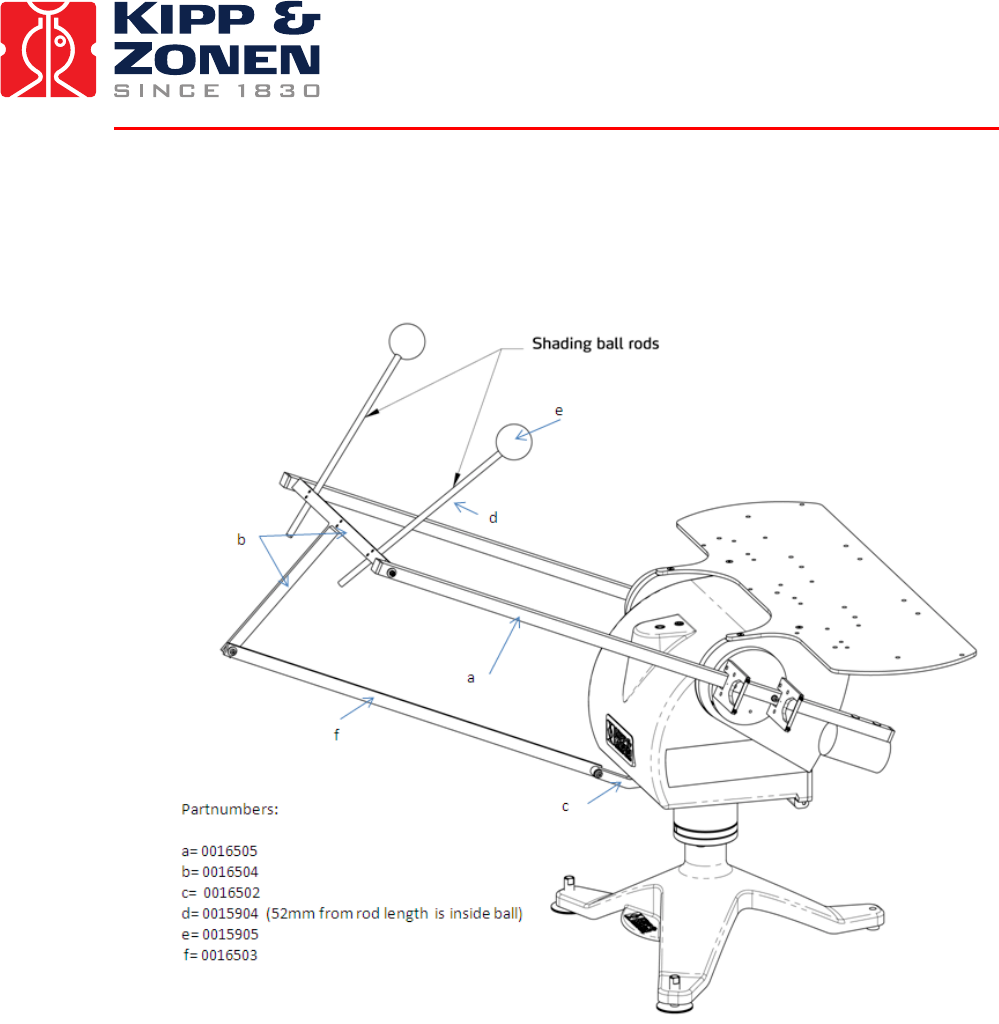 KIPP &
ZONEN
SINCE 1830

Shading ball rods

e

d

b

a

f

c

Partnumbers:

a= 0016505
b= 0016504
c= 0016502
d= 0015904 (52mm from rod length is inside ball)
e= 0015905
f= 0016503