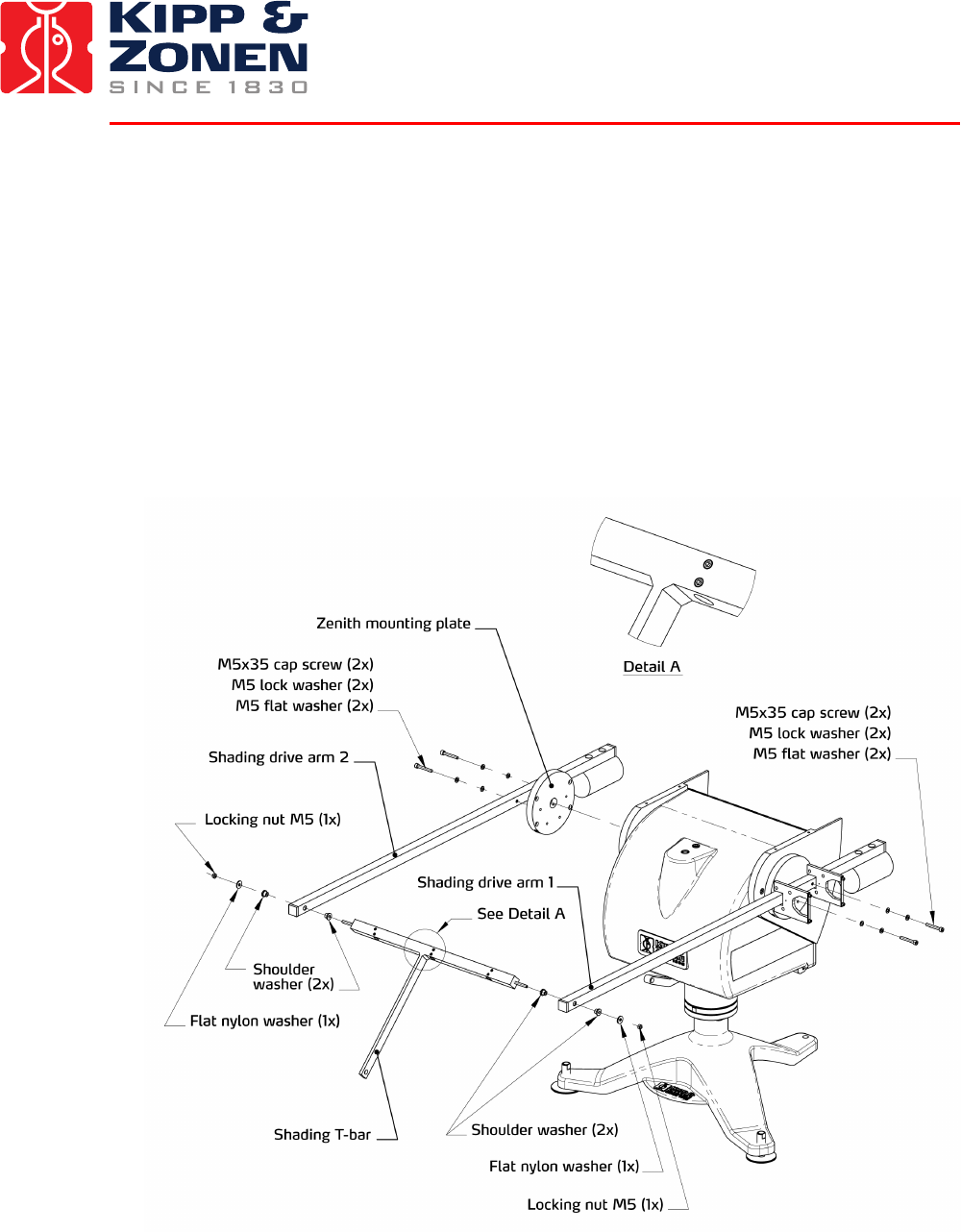 KIPP & ZONEN
SINCE 1830

Zenith mounting plate

Detail A

M5x35 cap screw (2x)
M5 lock washer (2x)
M5 flat washer (2x)

M5x35 cap screw (2x)
M5 lock washer (2x)
M5 flat washer (2x)

Shading drive arm 2

Locking nut M5 (1x)

Shading drive arm 1

See Detail A

Shoulder washer (2x)

Flat nylon washer (1x)

Shading T-bar

Shoulder washer (2x)

Flat nylon washer (1x)

Locking nut M5 (1x)