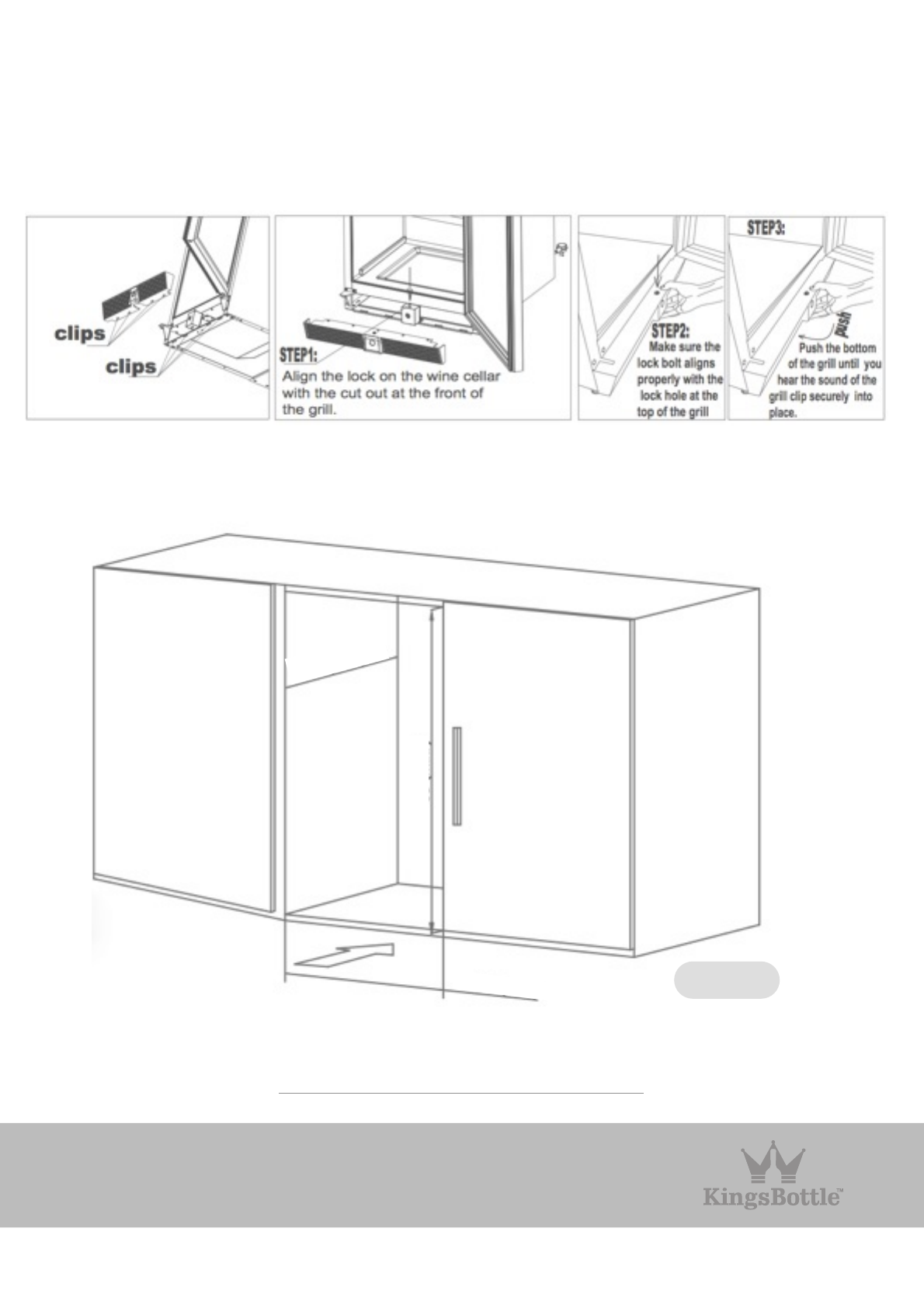 clips

clips

STEP1:
Align the lock on the wine cellar with the cut out at the front of the grill.

STEP2:
Make sure the lock bolt aligns properly with the lock hole at the top of the grill

STEP3:

push

Push the bottom of the grill until you hear the sound of the grill clip securely into place.

KingsBottle™