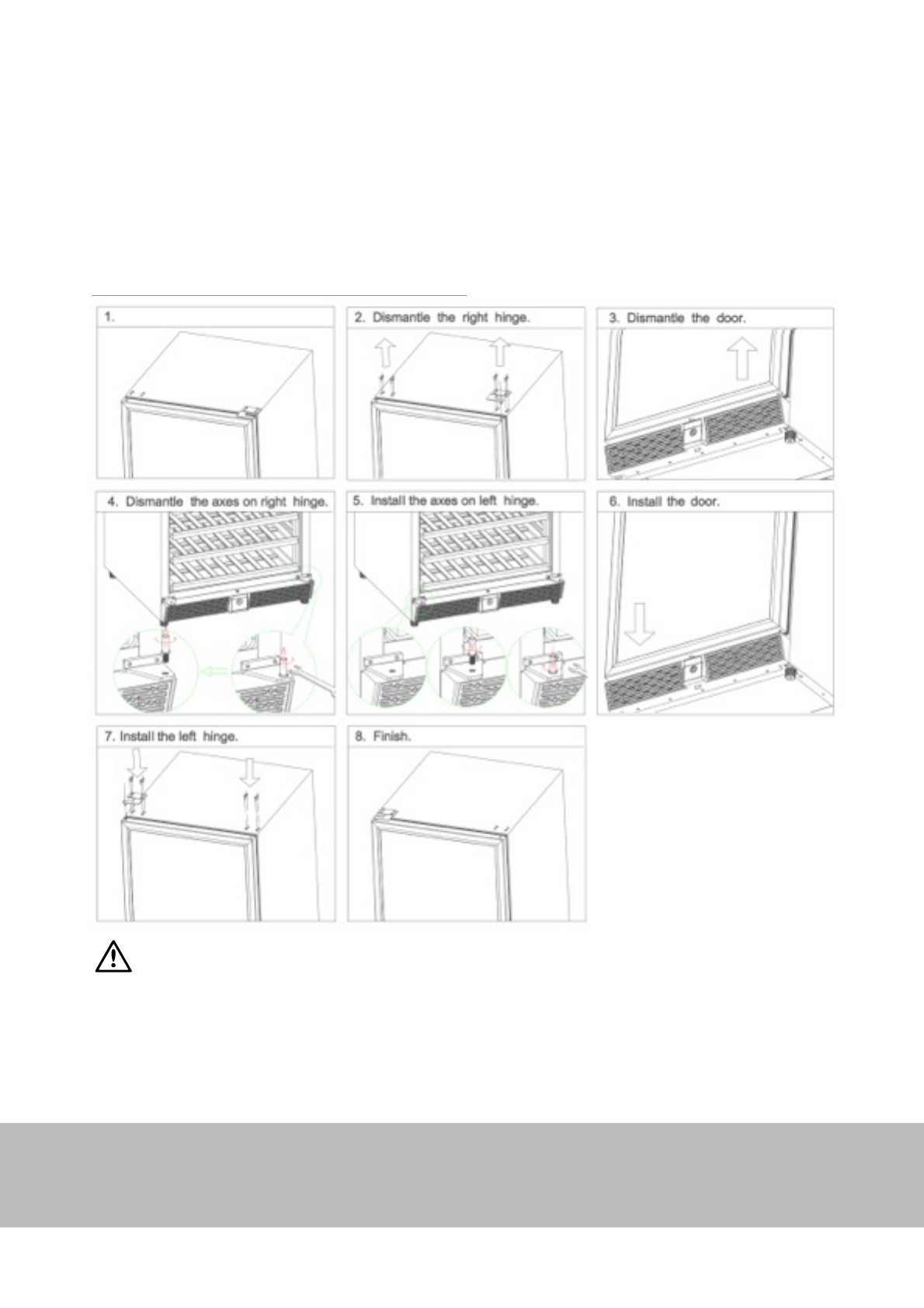 1.

2. Dismantle the right hinge.

3. Dismantle the door.

4. Dismantle the axes on right hinge.

5. Install the axes on left hinge.

6. Install the door.

7. Install the left hinge.

8. Finish.