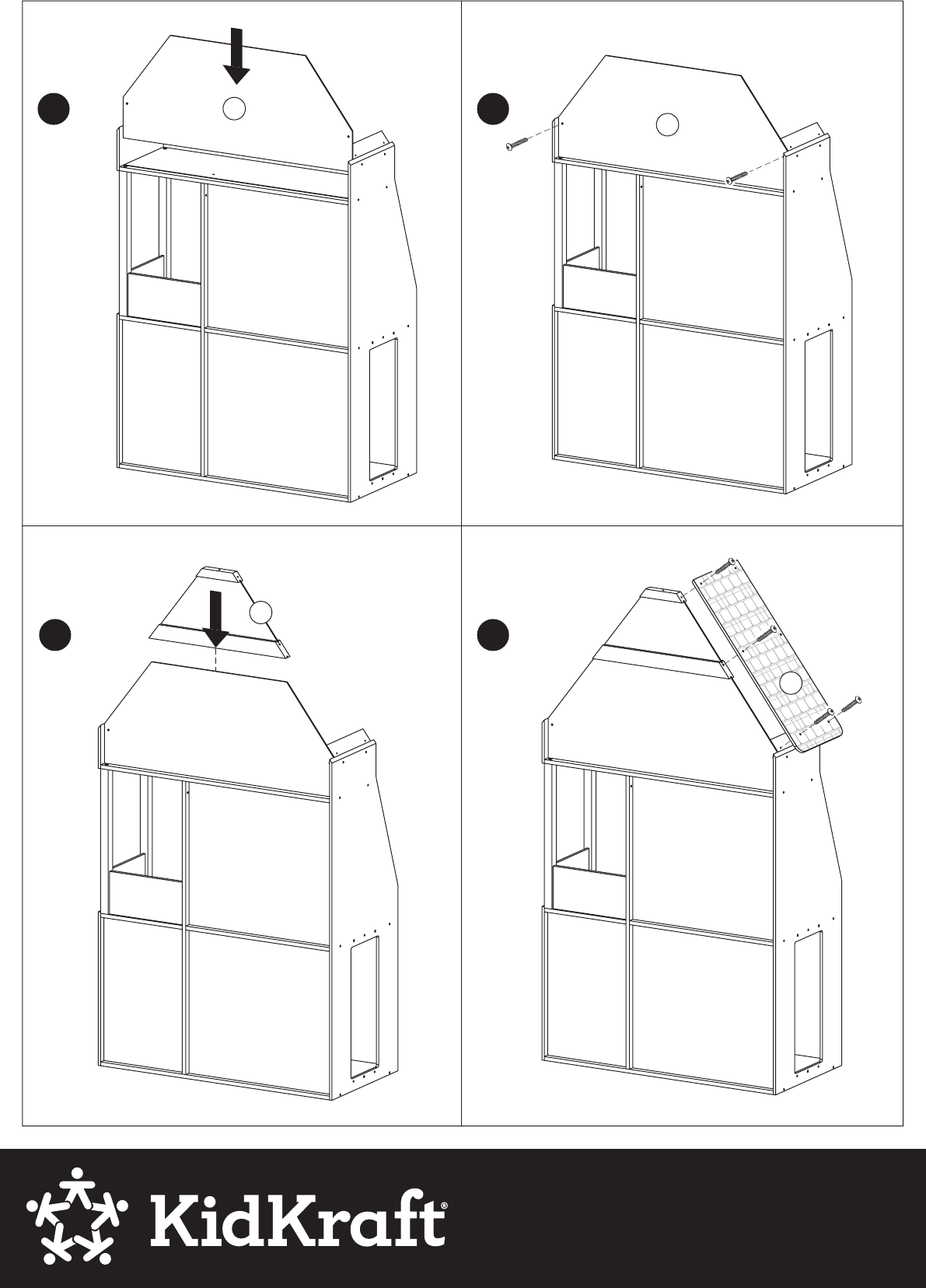 KidKraft®