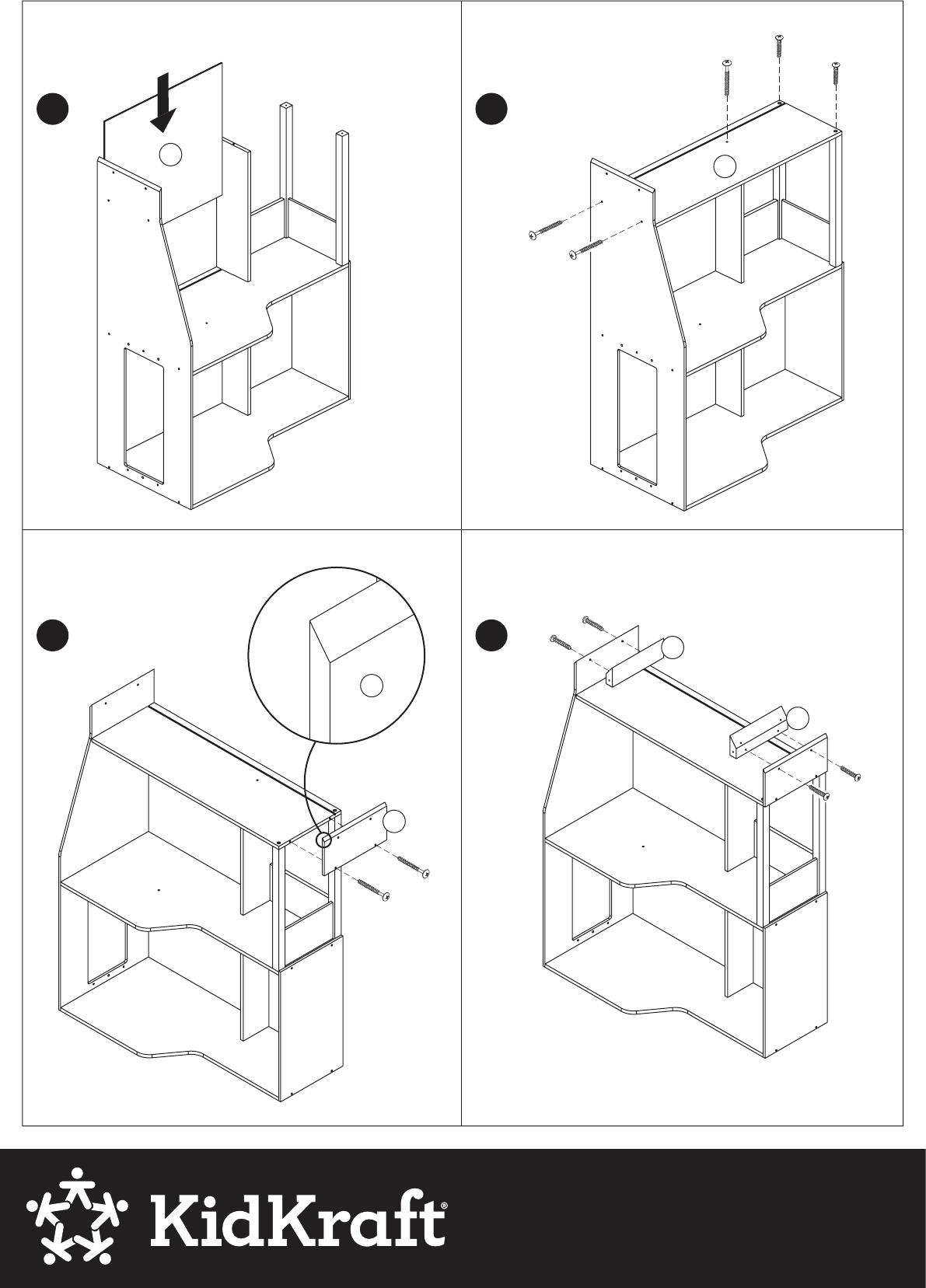 KidKraft®