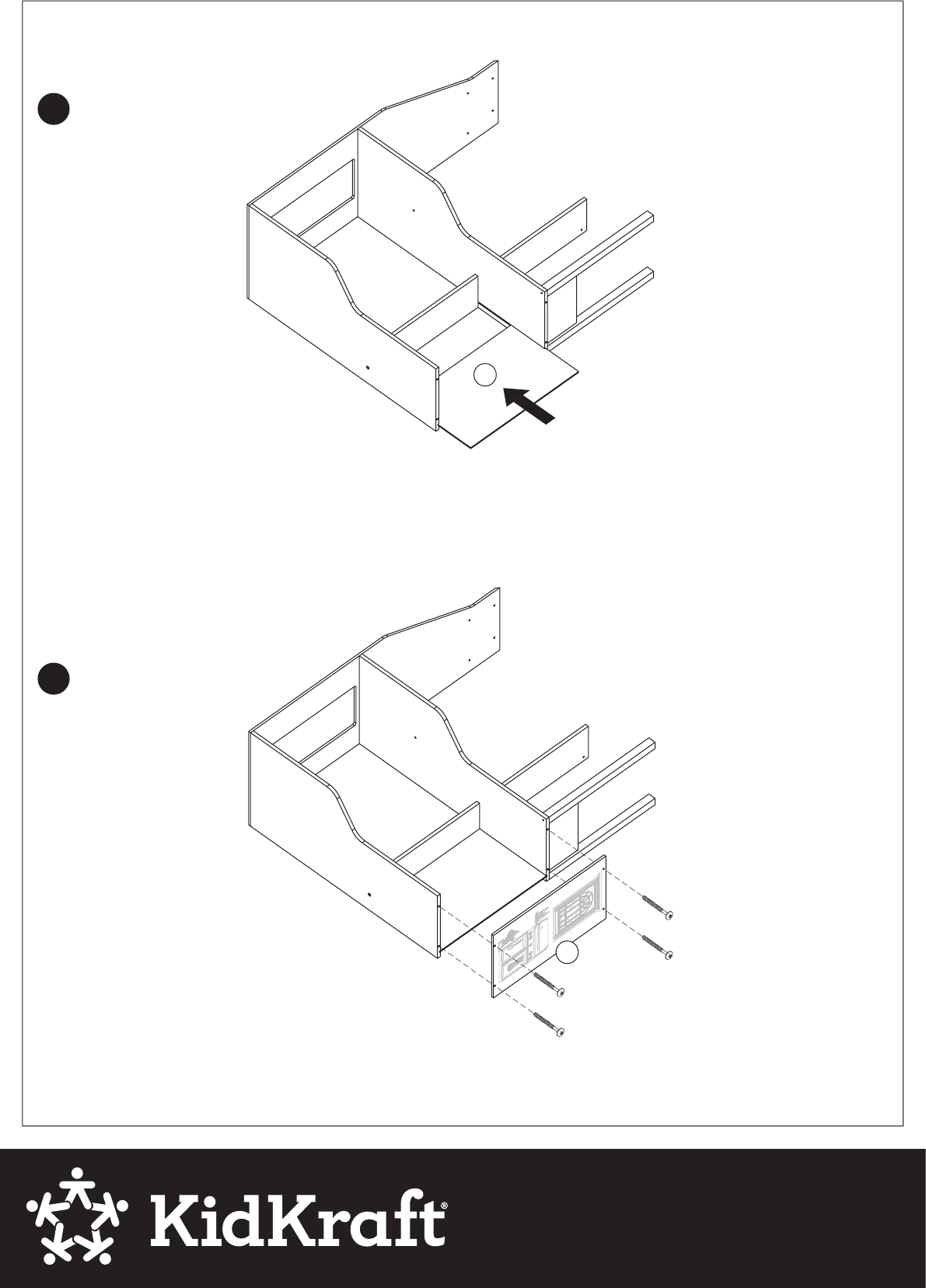 KidKraft®