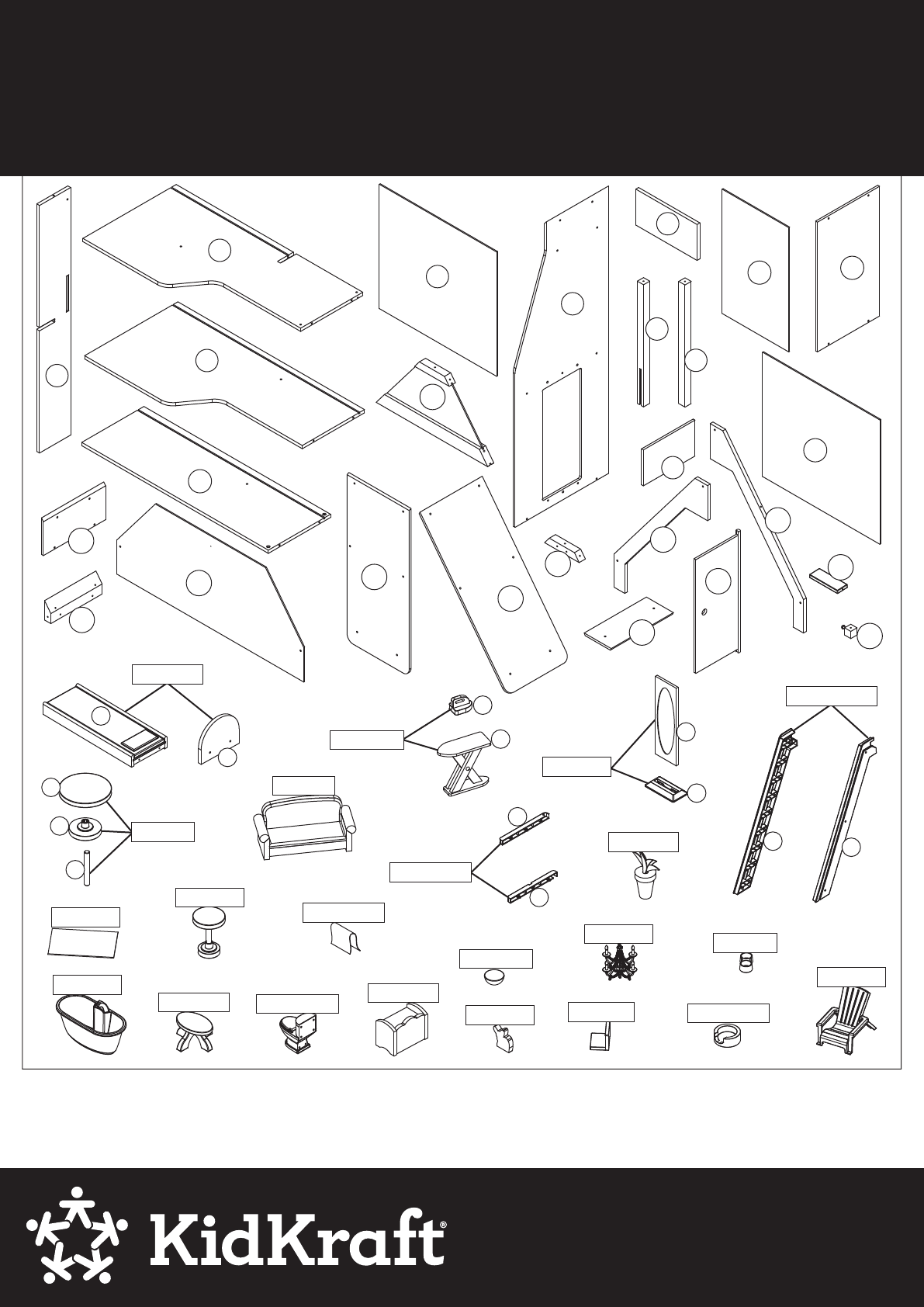 KidKraft®