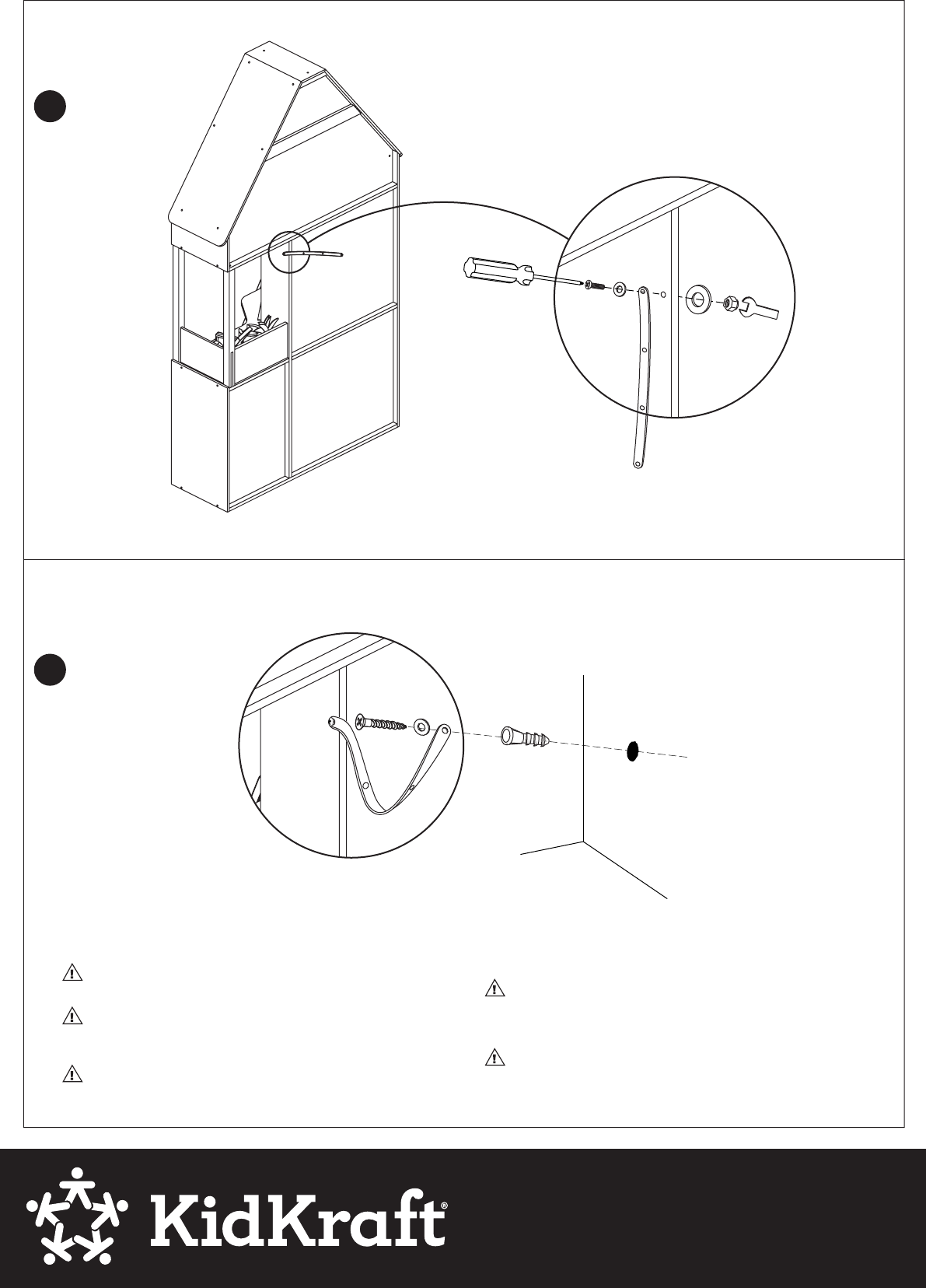 KidKraft®