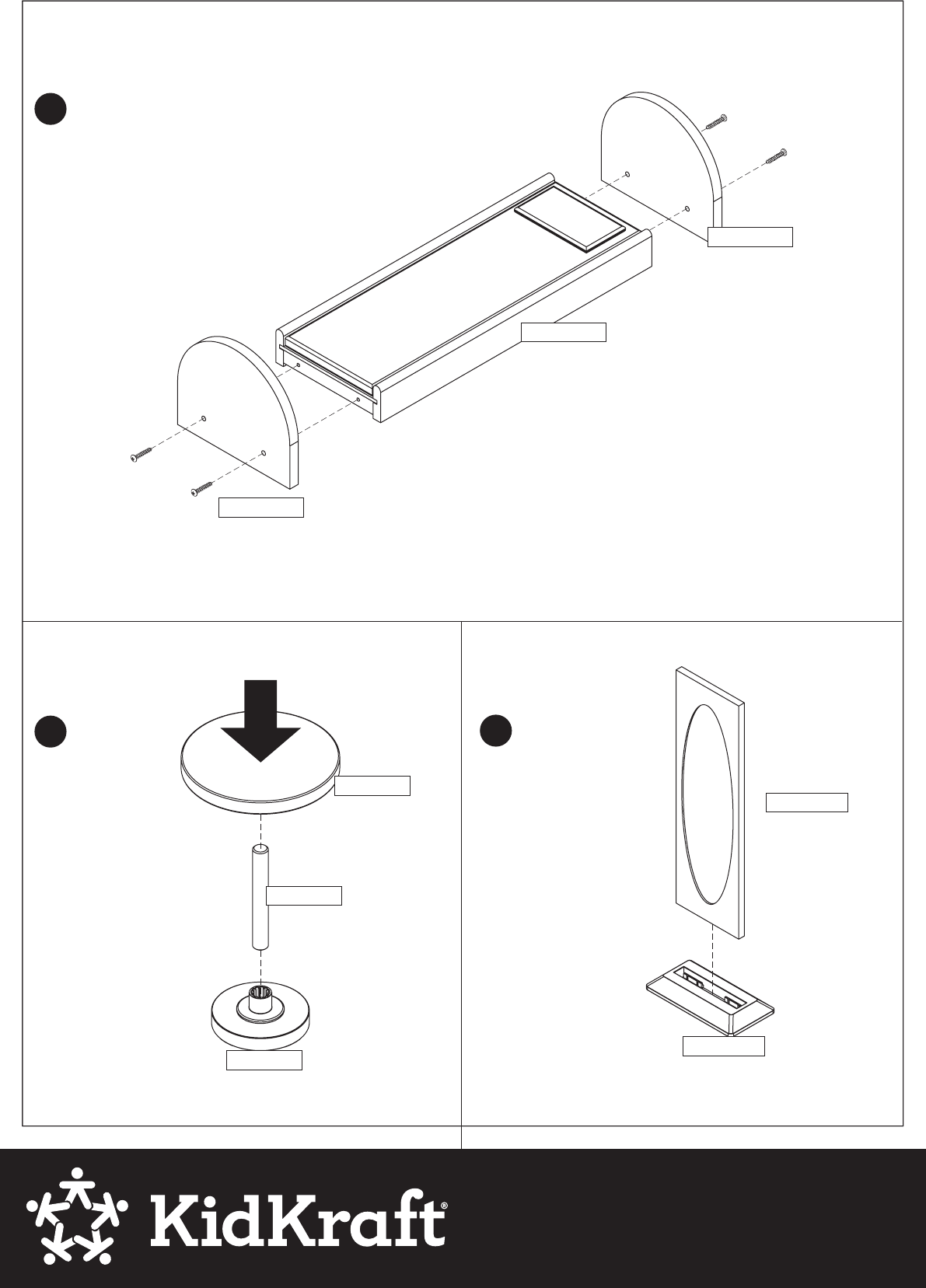 KidKraft®