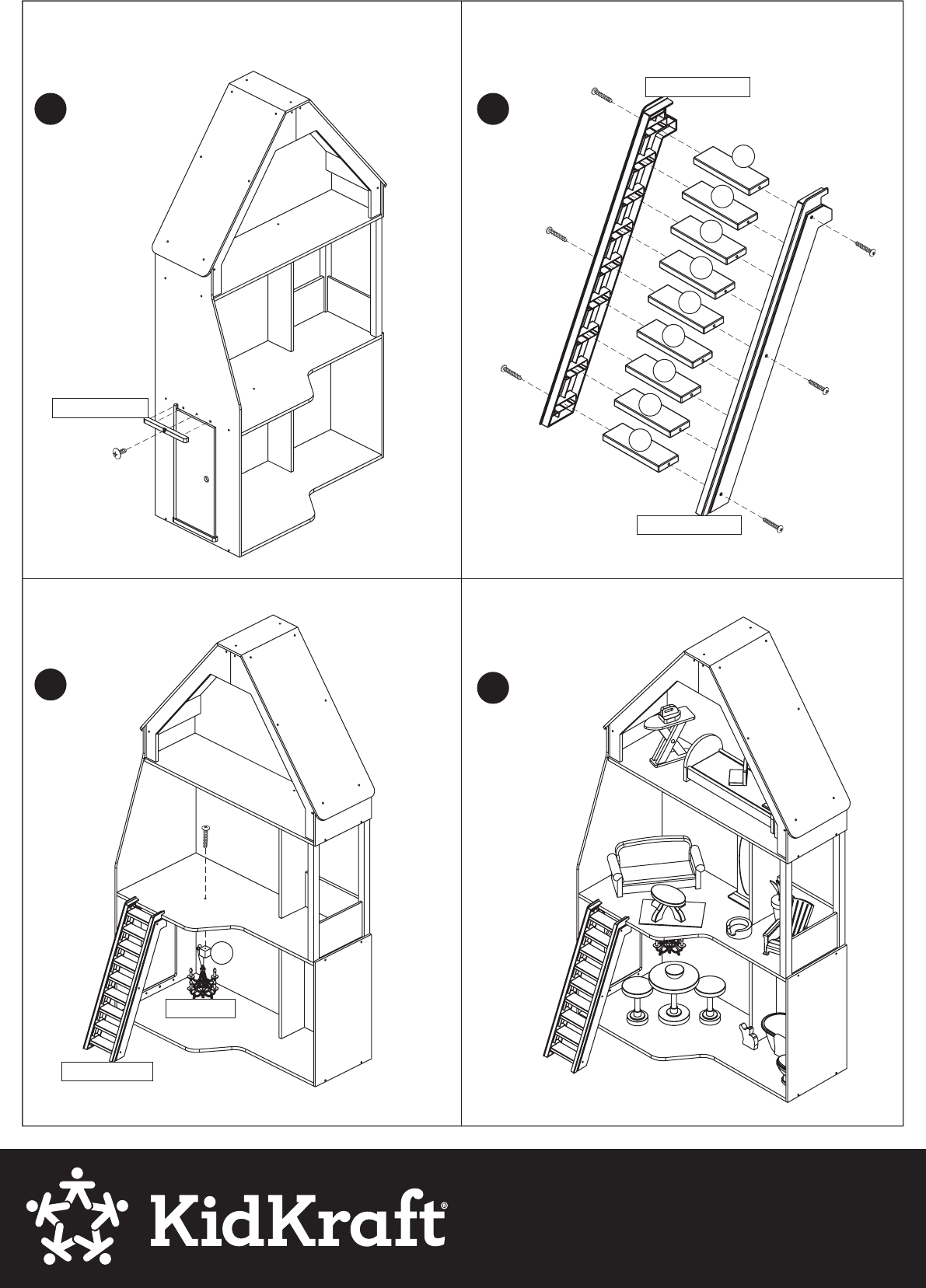 KidKraft®