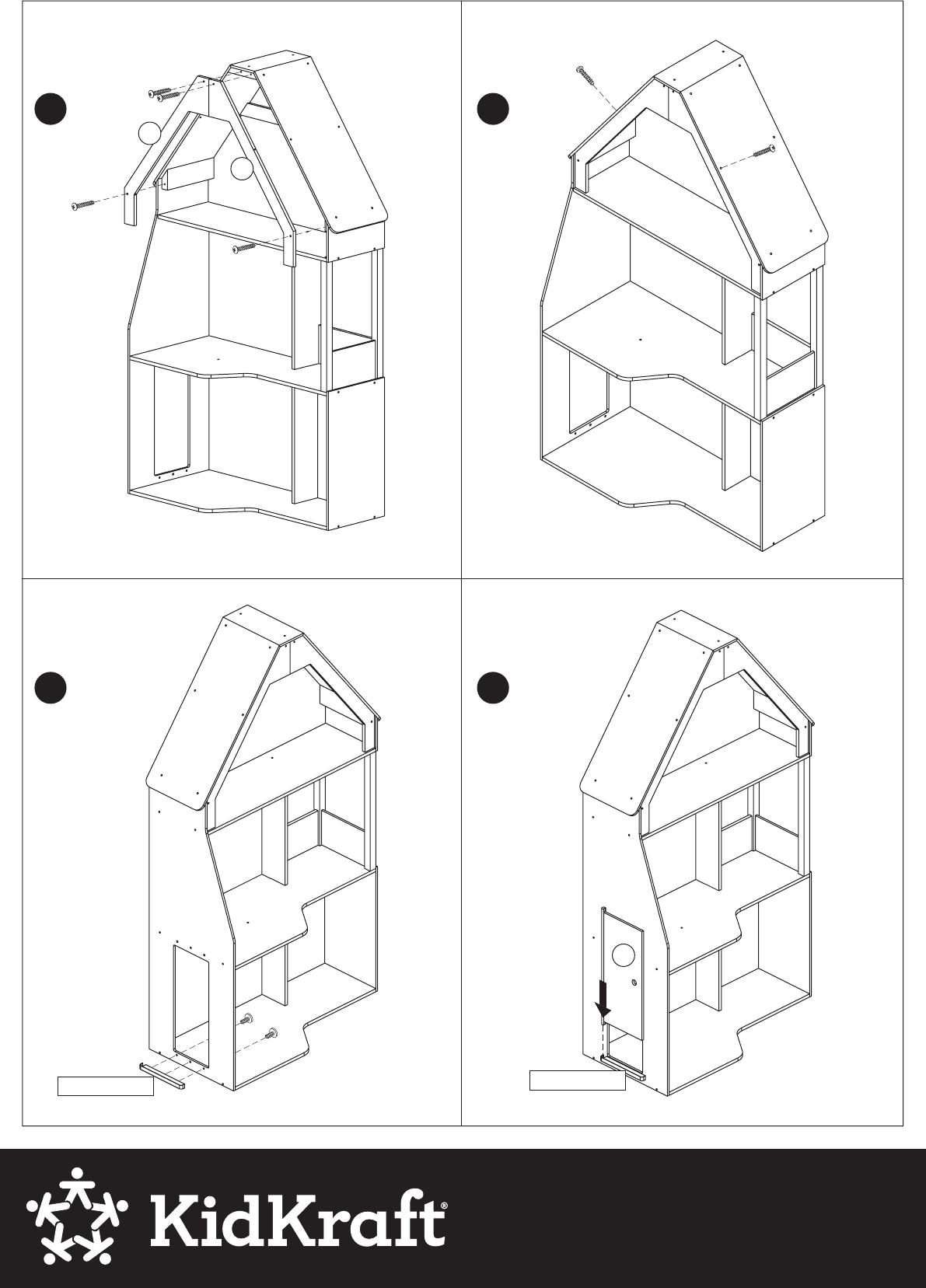 KidKraft®