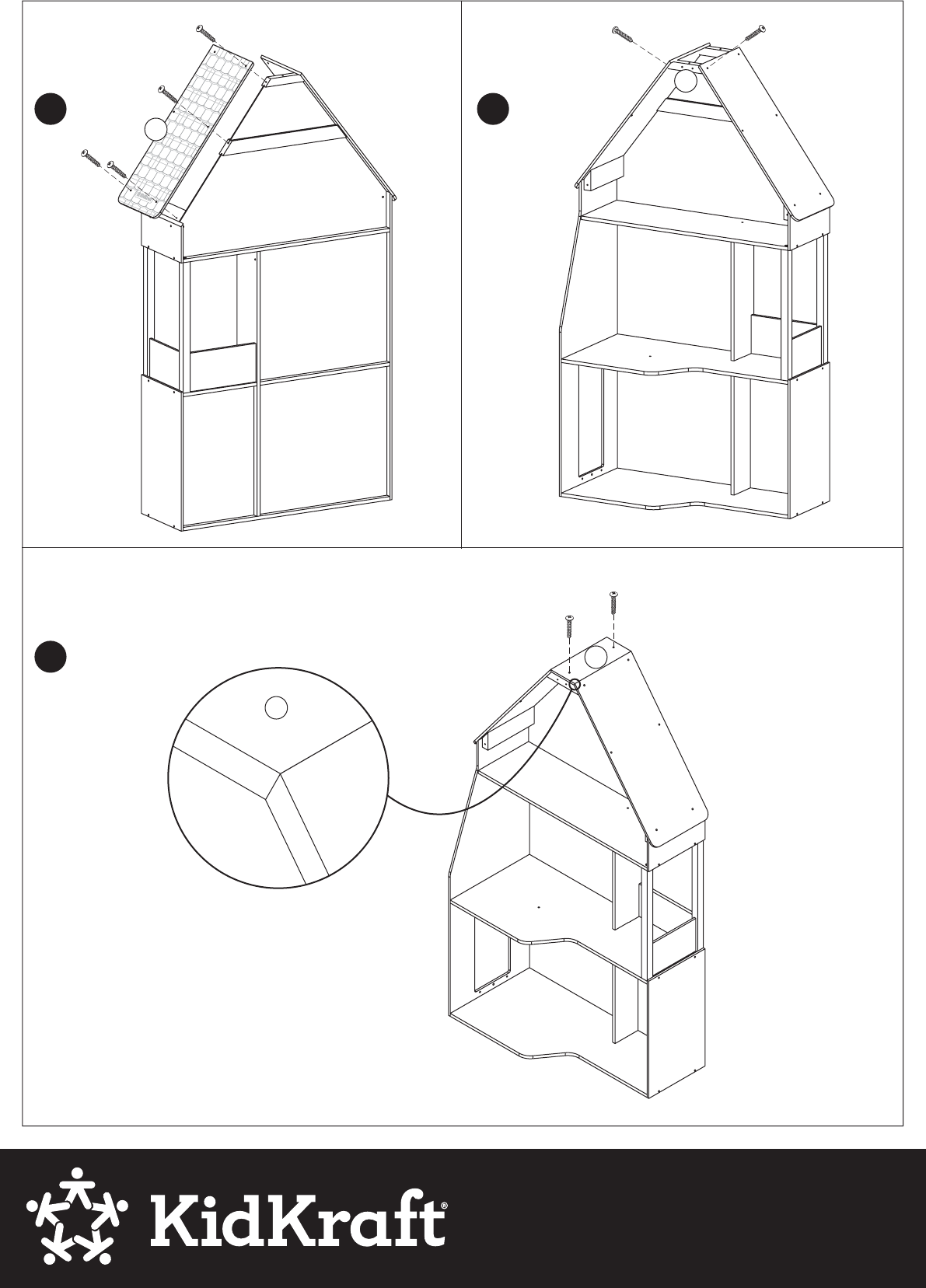 KidKraft®