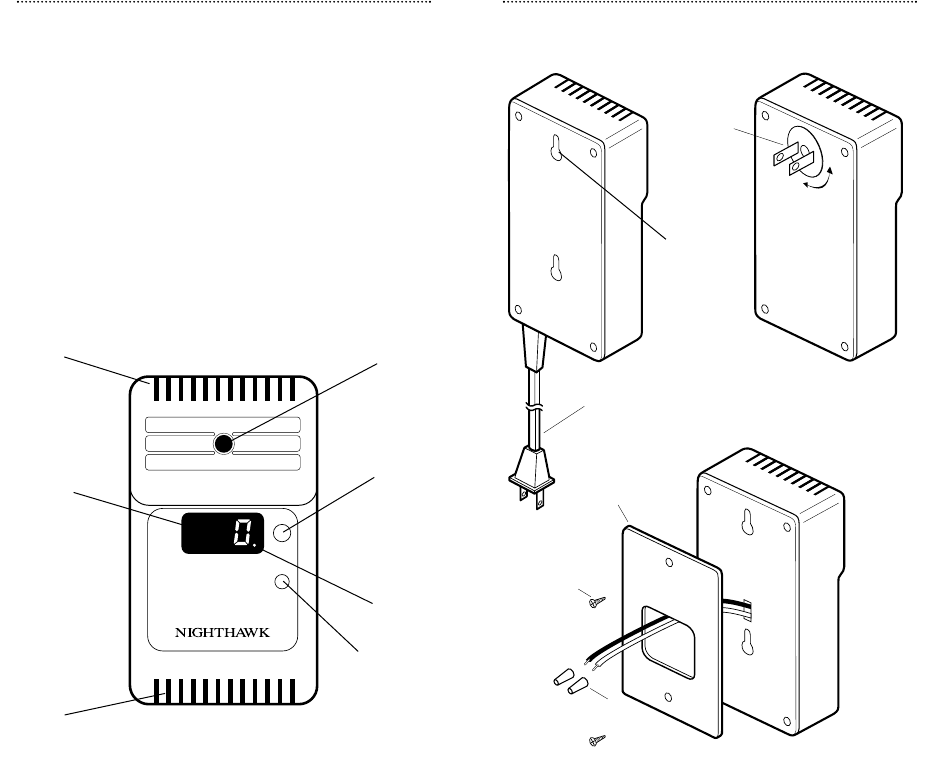 0.

NIGHTHAWK