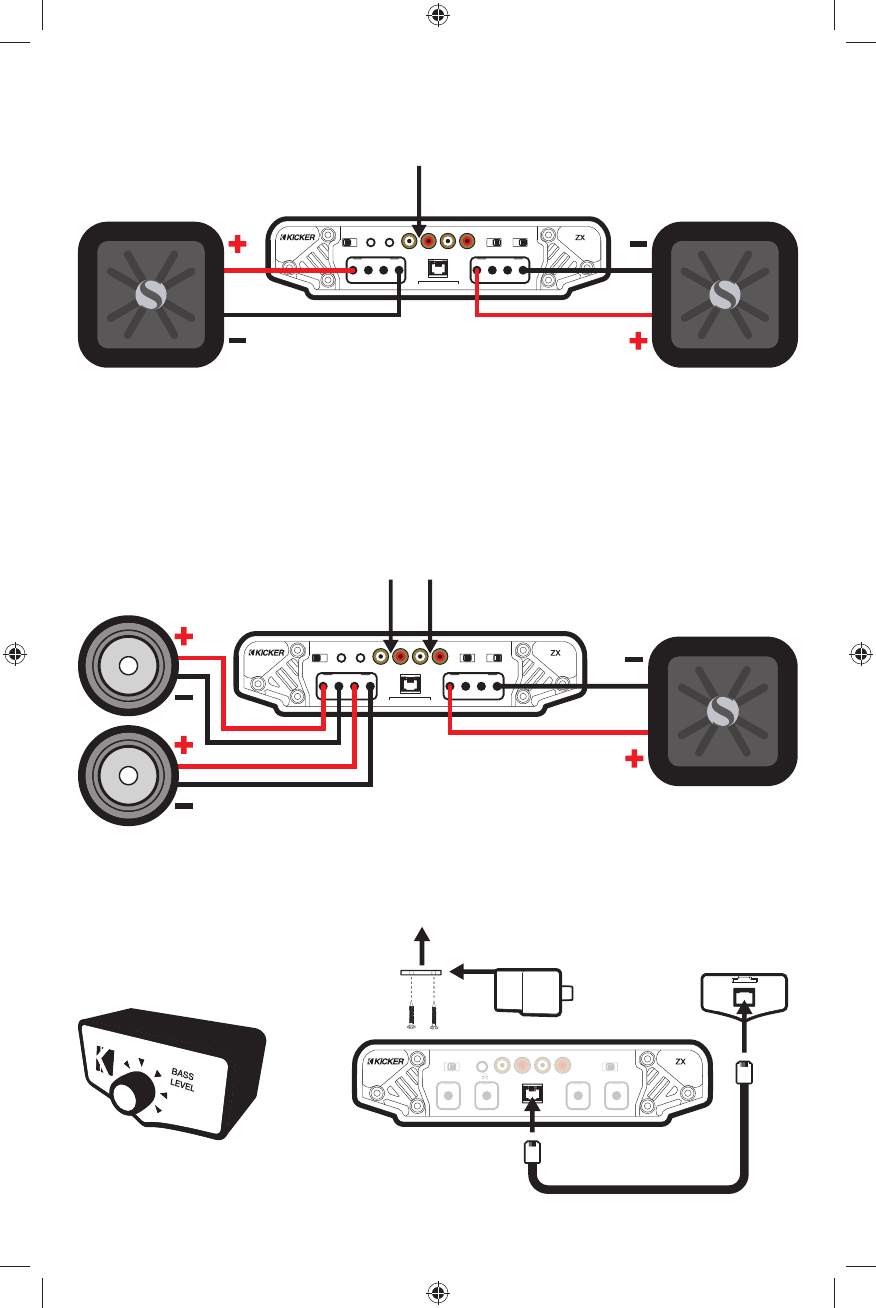 KICKER
ZX

KICKER
ZX

BASS
LEVEL

KICKER
ZX