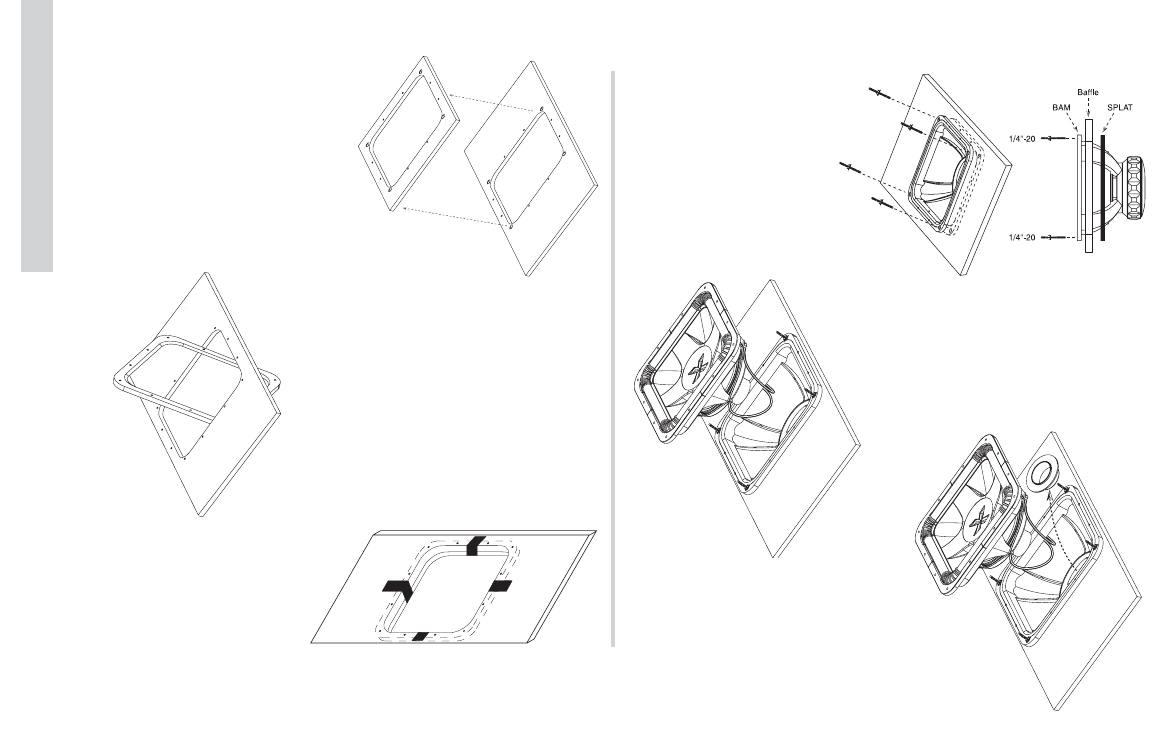 Baffle
BAM
SPLAT
1/4"-20
1/4"-20