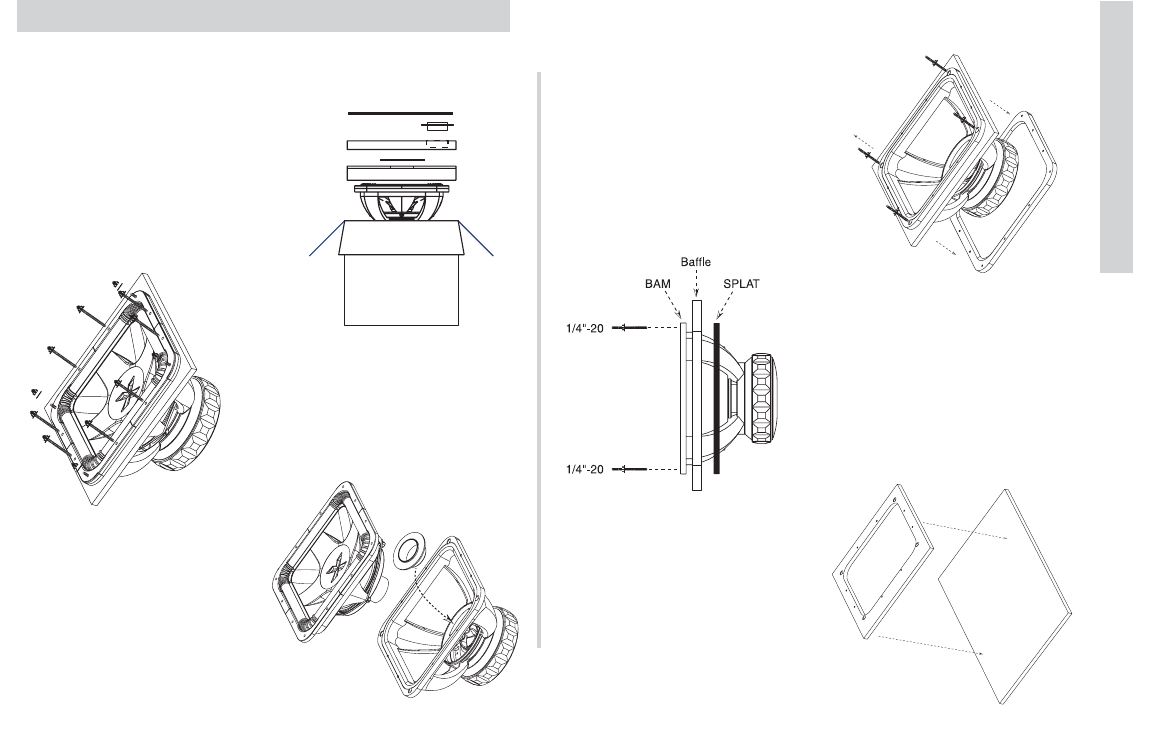 Baffle

BAM

SPLAT

1/4"-20

1/4"-20