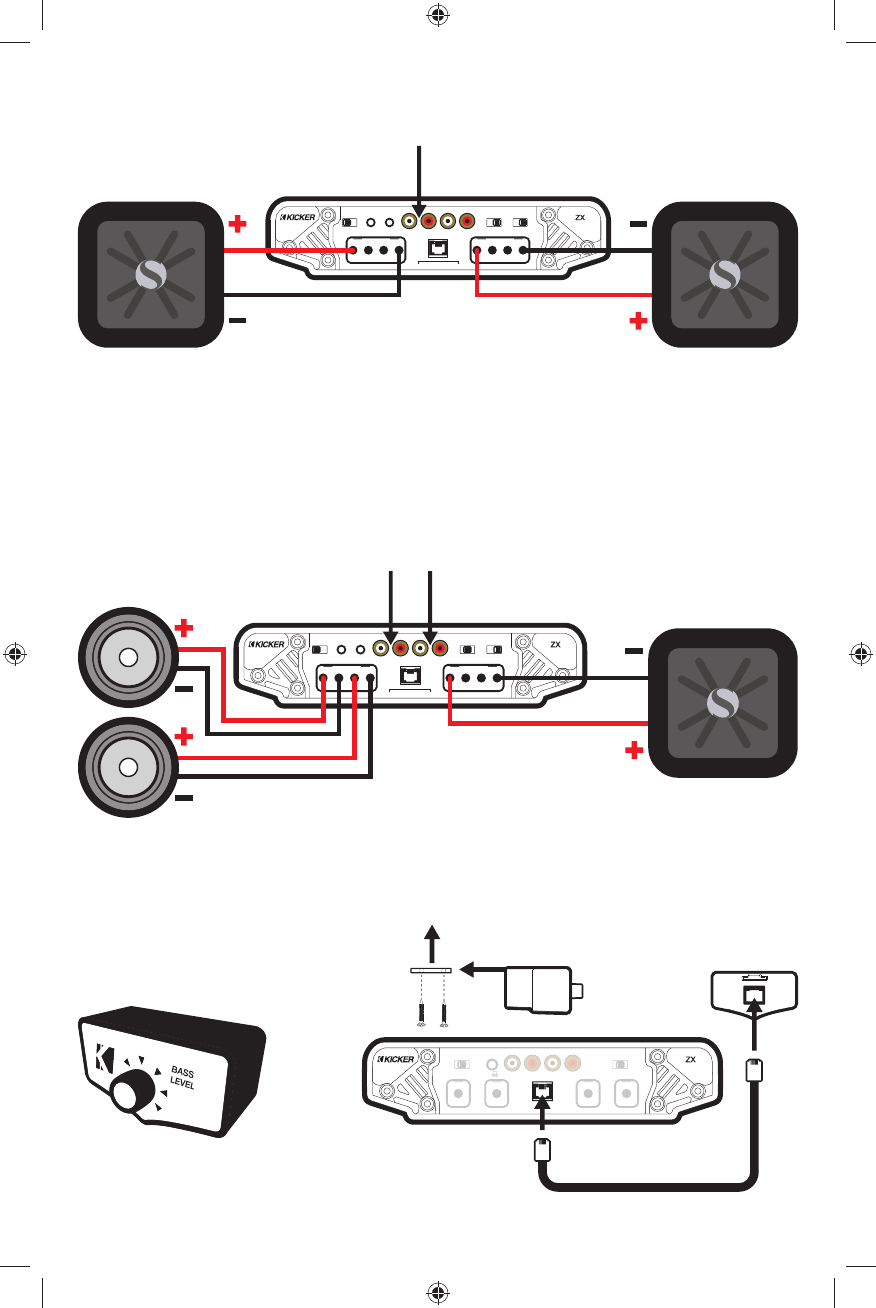 KICKER
ZX

KICKER
ZX

BASS LEVEL

KICKER
ZX