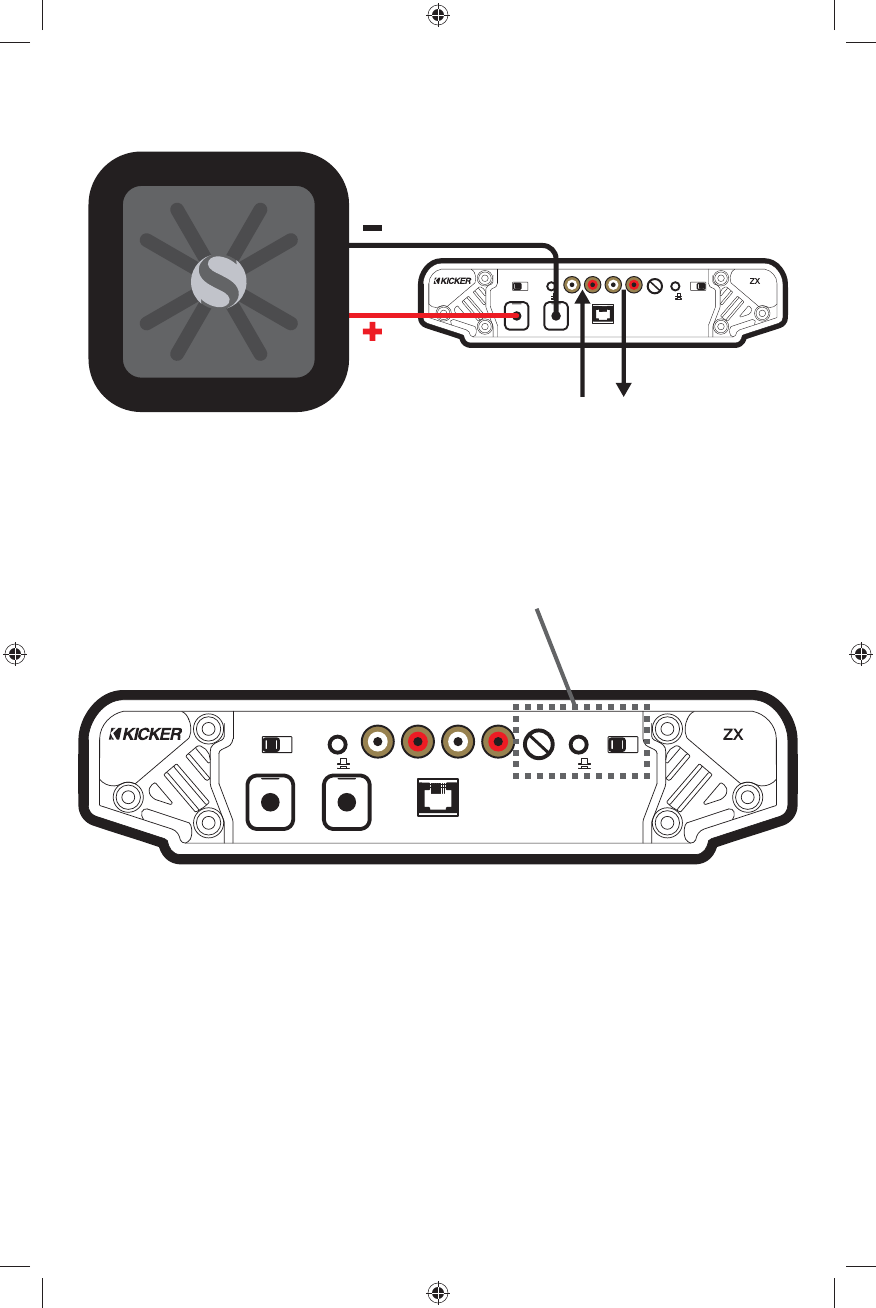 KICKER

ZX

KICKER

ZX