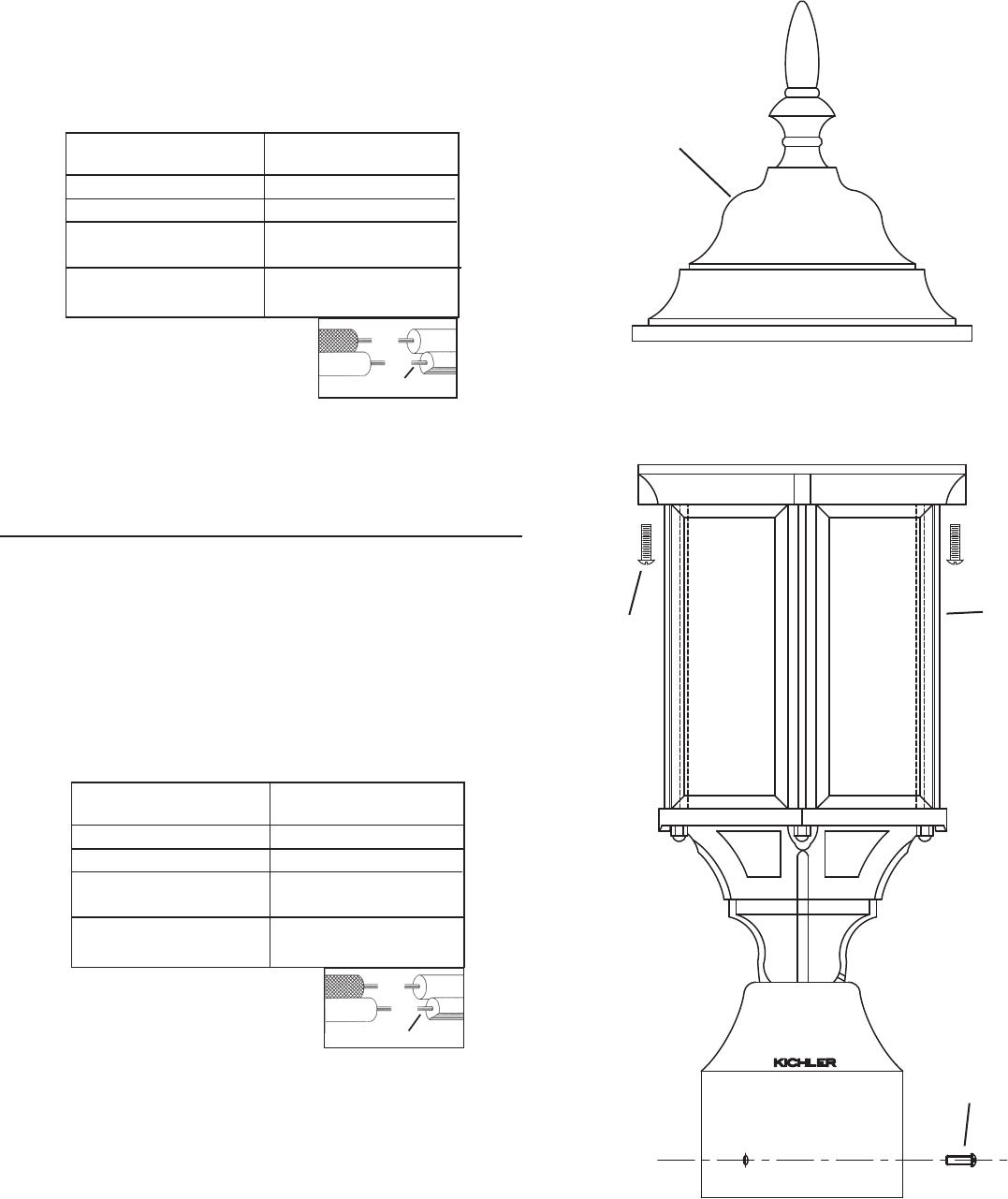 KICHLER