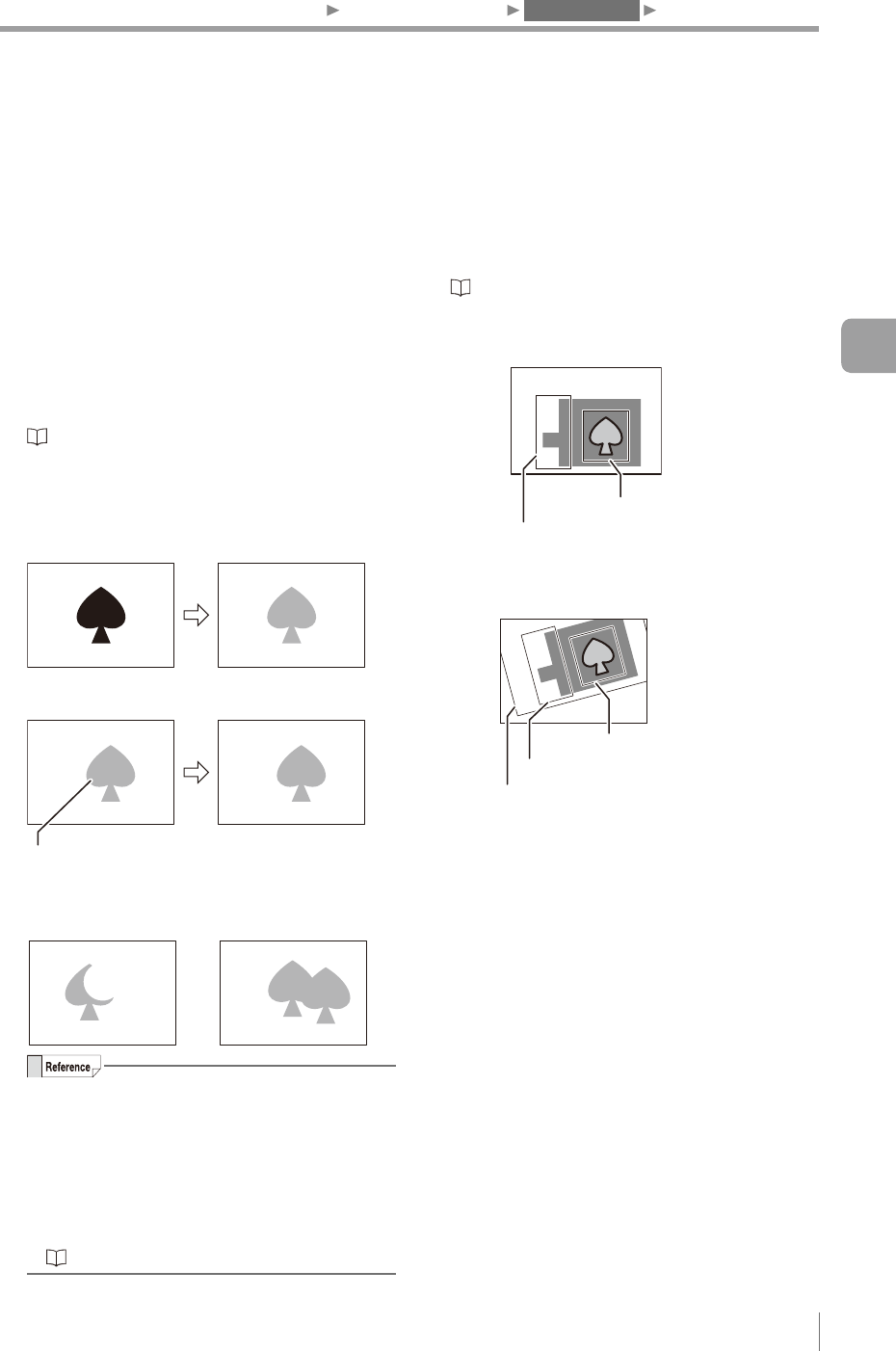 Reference