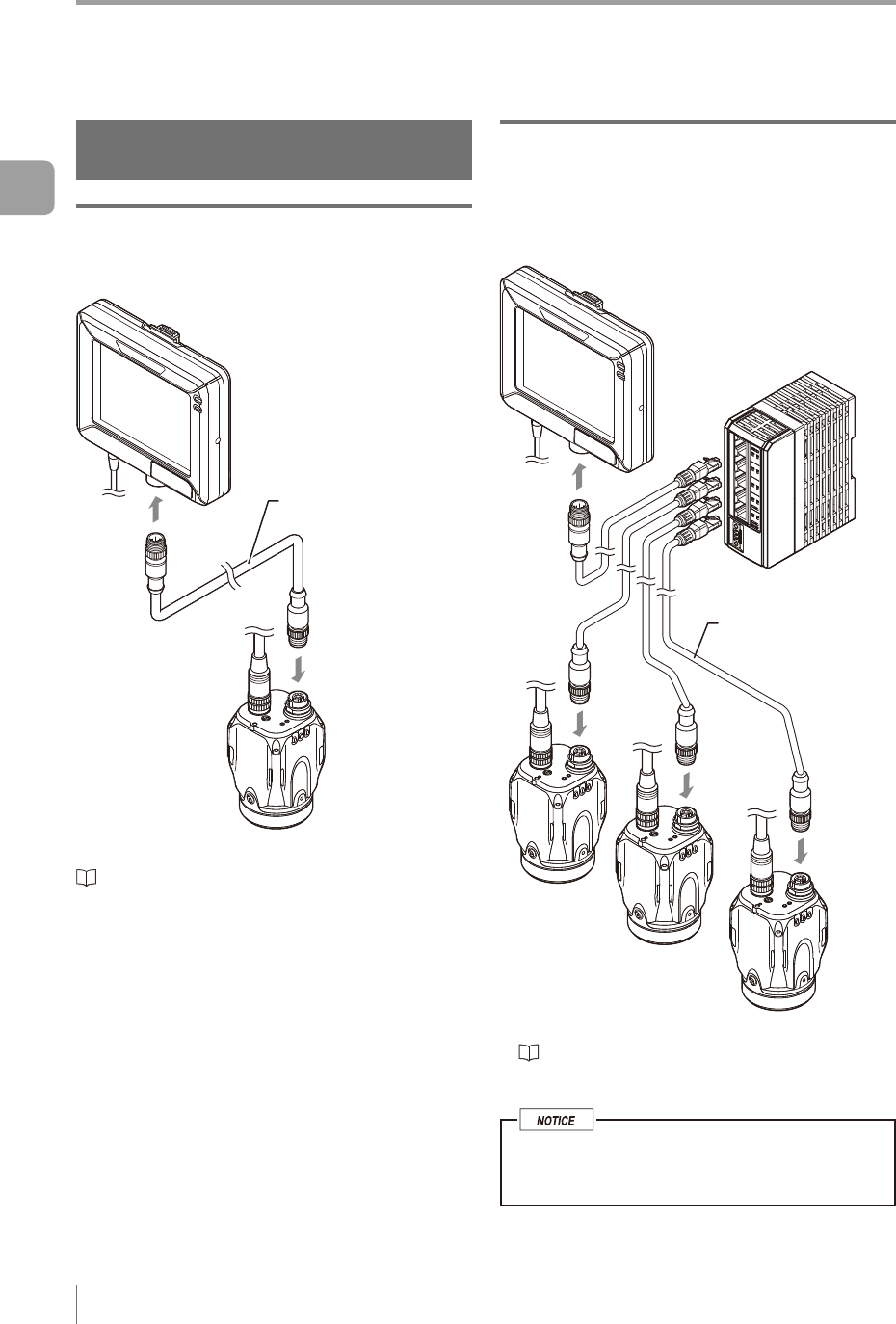 NOTICE