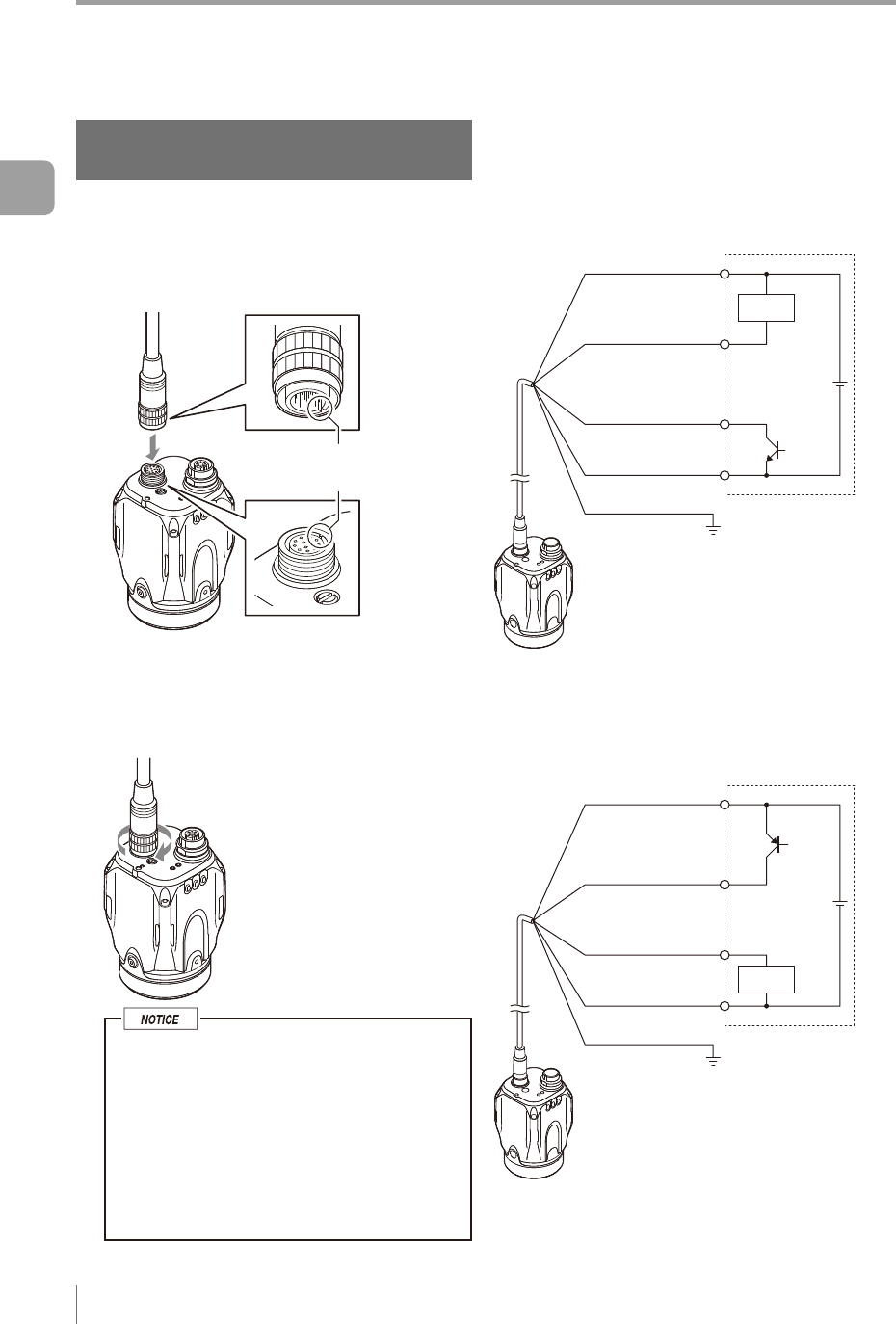 NOTICE