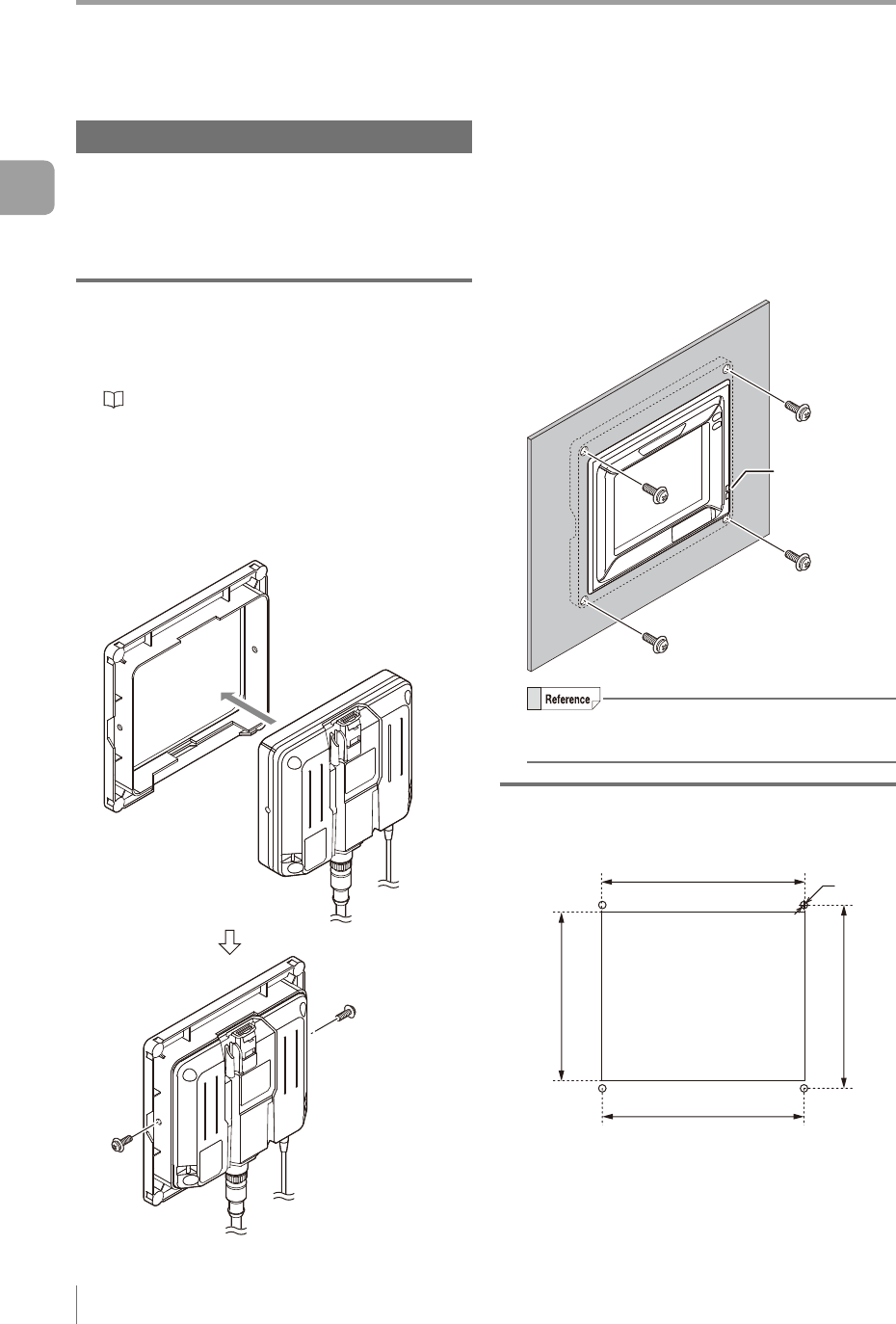 Reference