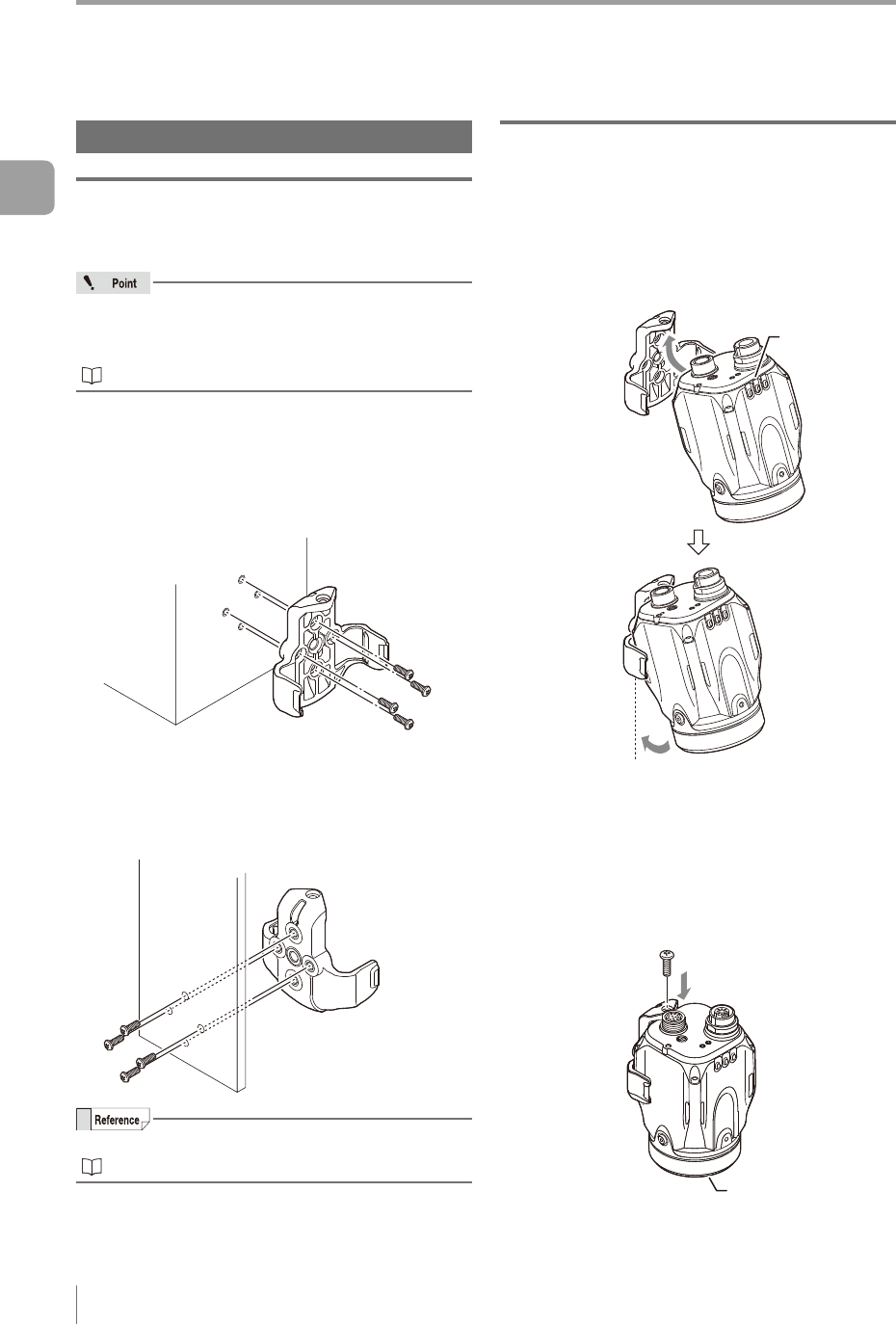 Point

Reference