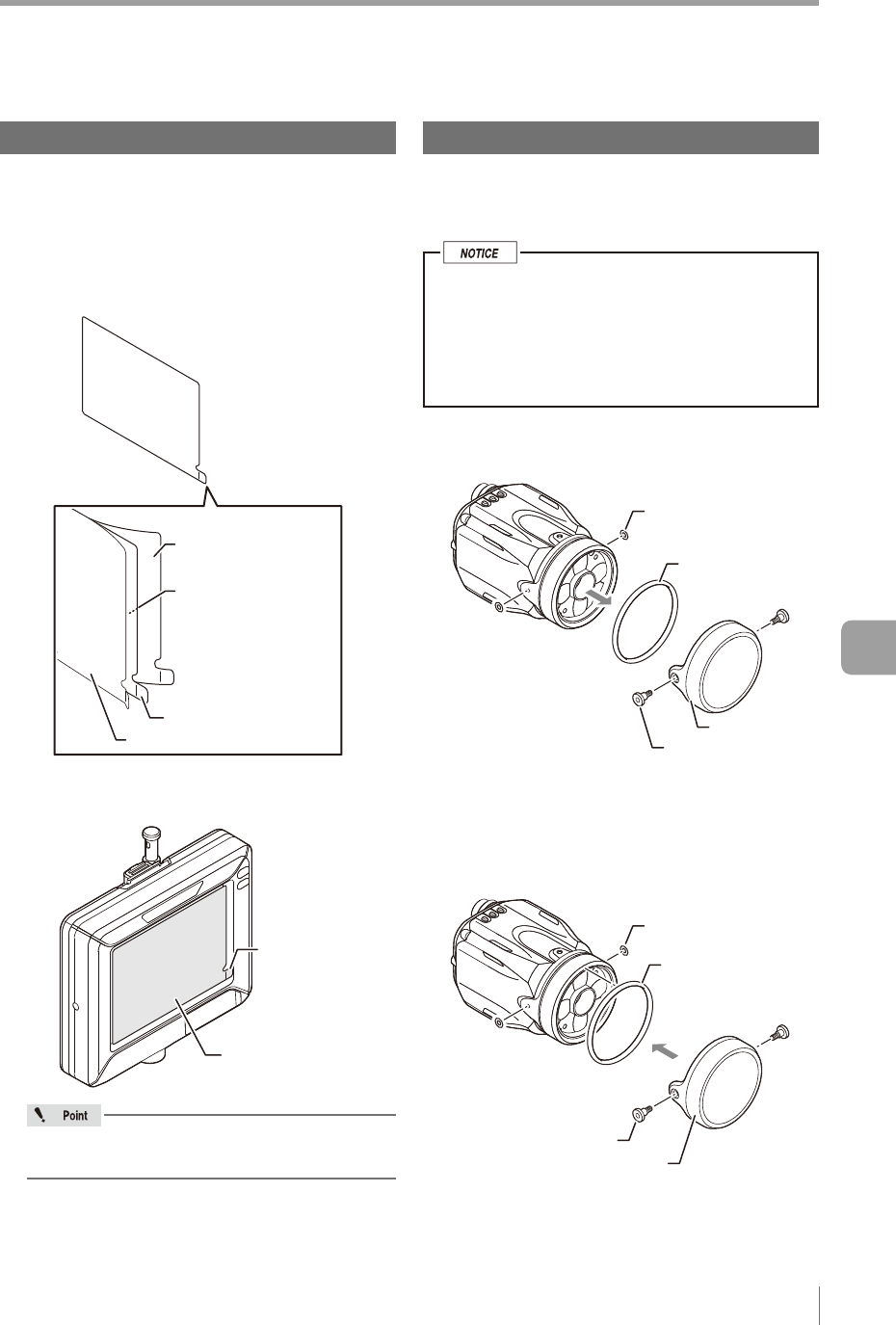 NOTICE

Point