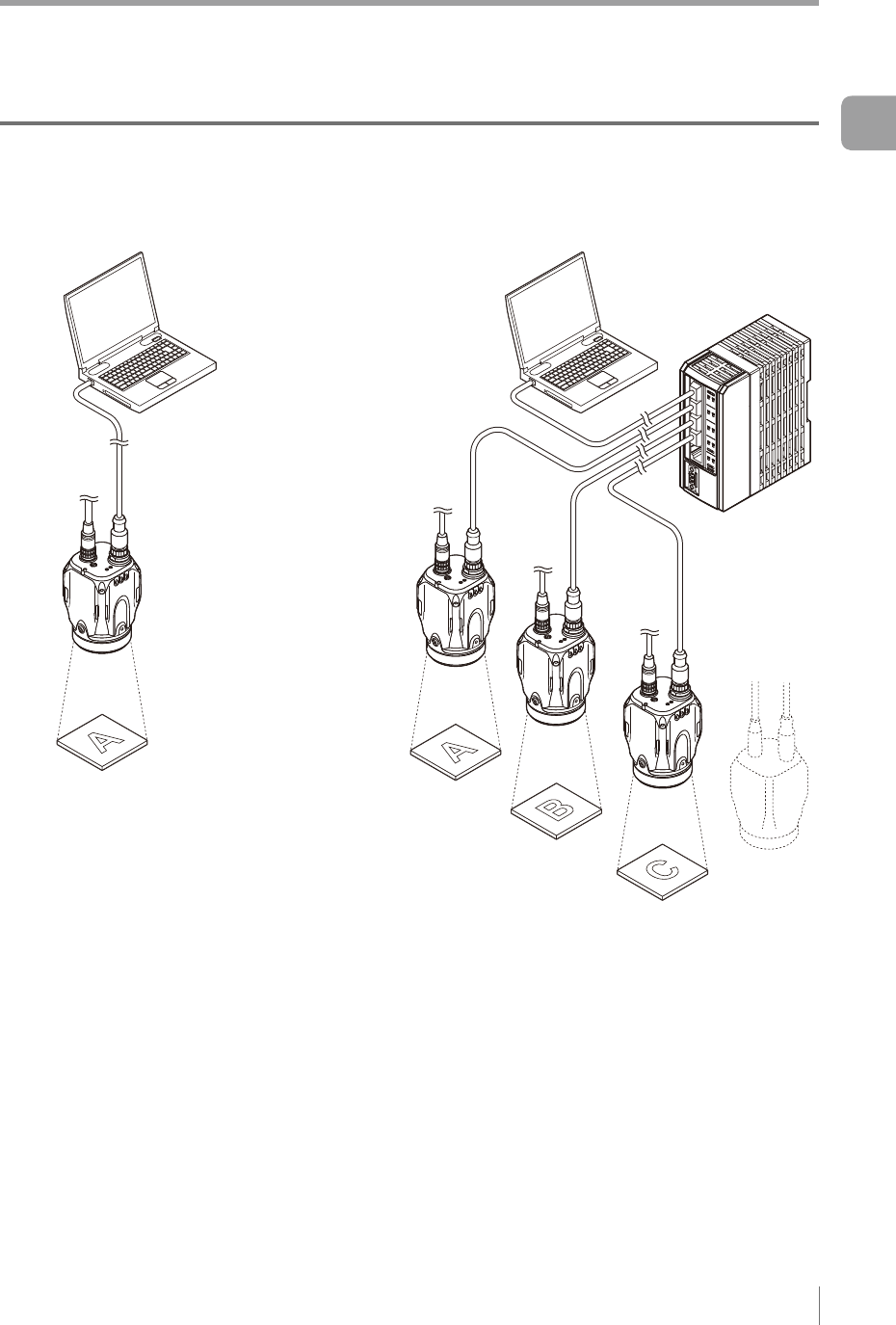 A

A

B

C