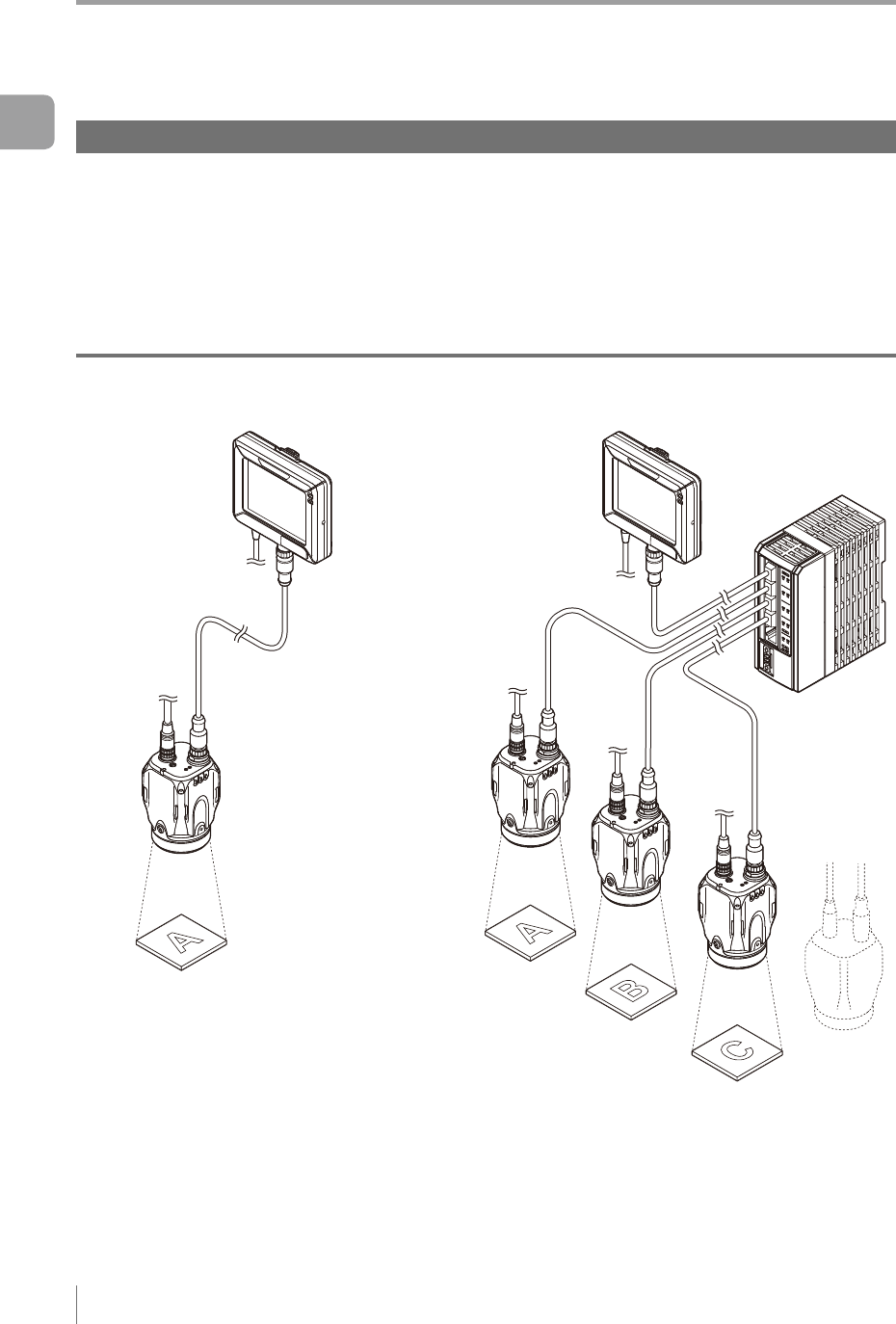 A

A

B

C