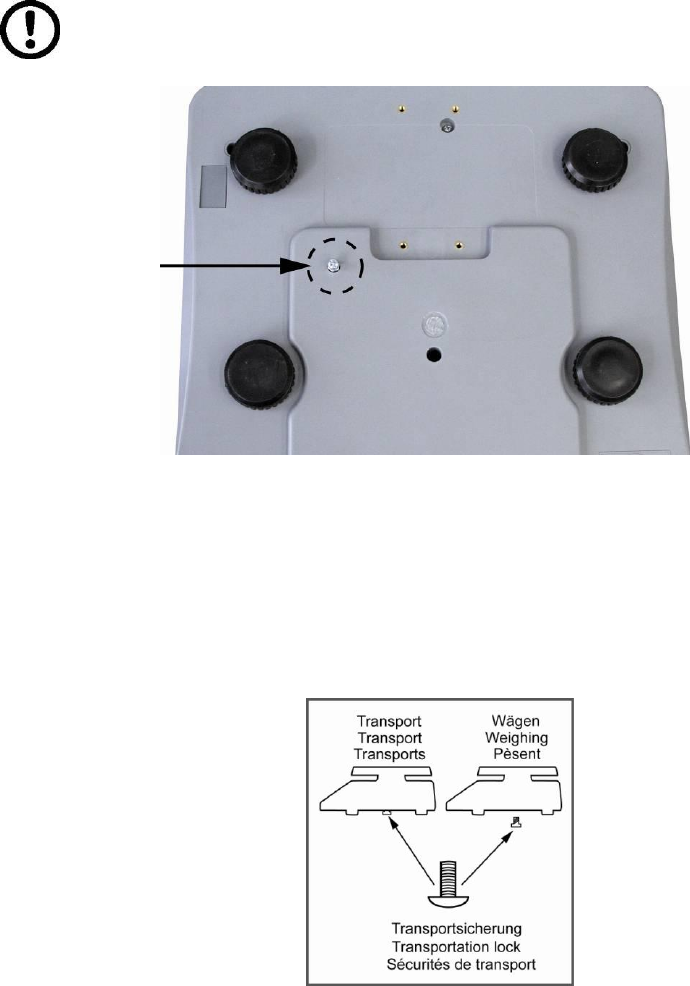 Transport
Transport
Transports

Wägen
Weighing
Pèsent

Transportsicherung
Transportation lock
Sécurités de transport