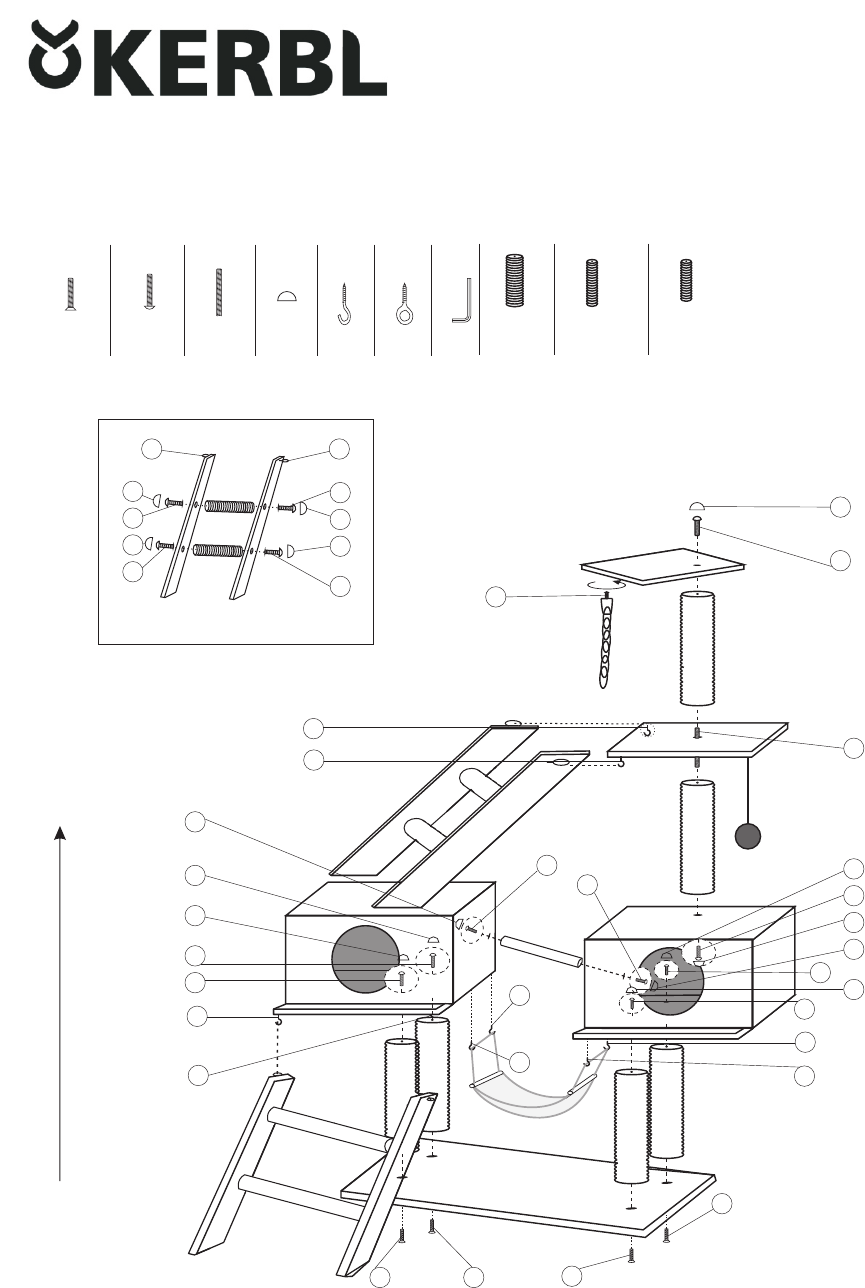 KERBL