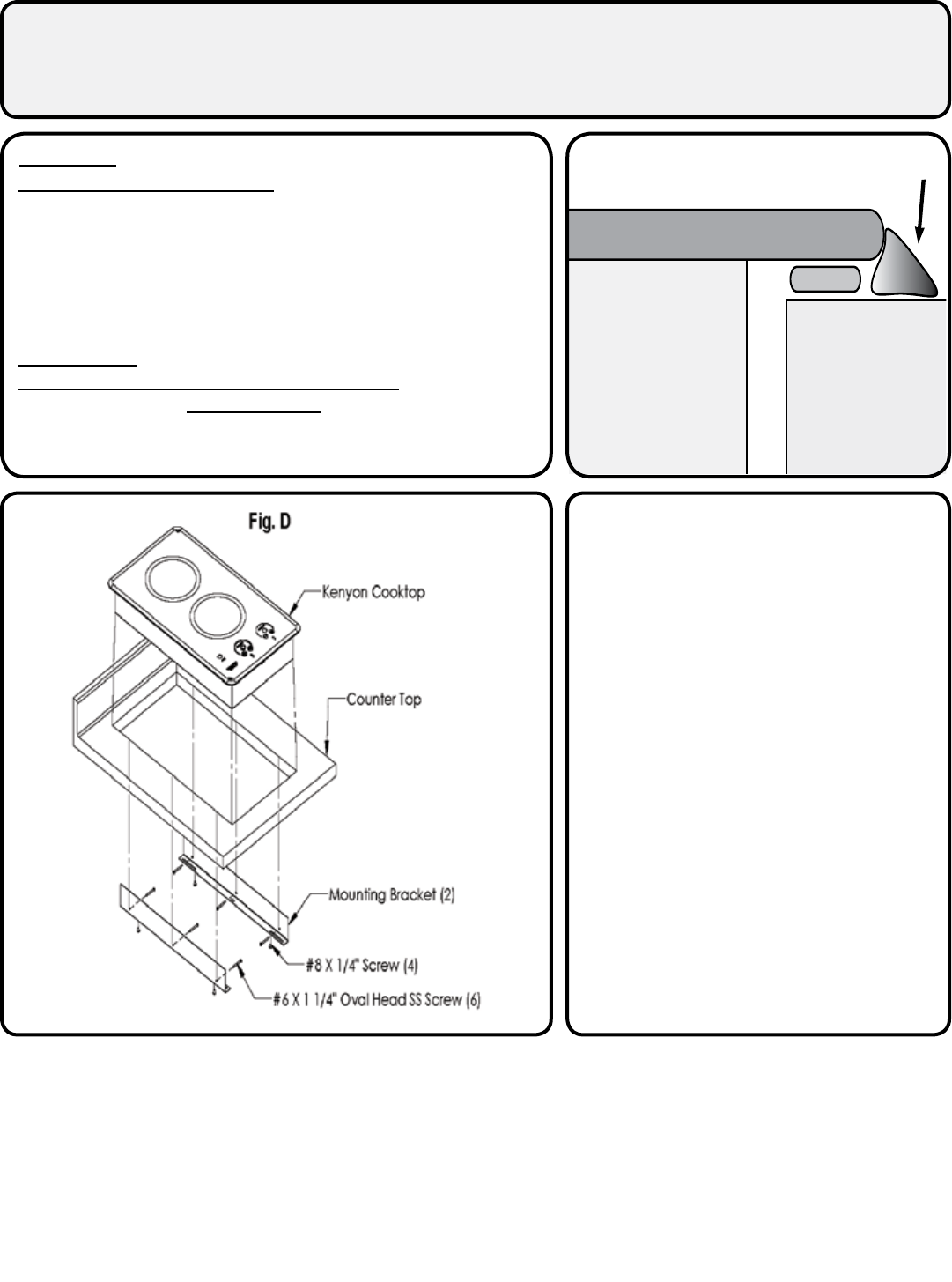 Fig. D

Kenyon Cooktop

Counter Top

Mounting Bracket (2)

#8 X 1/4" Screw (4)

#6 X 1 1/4" Oval Head SS Screw (6)