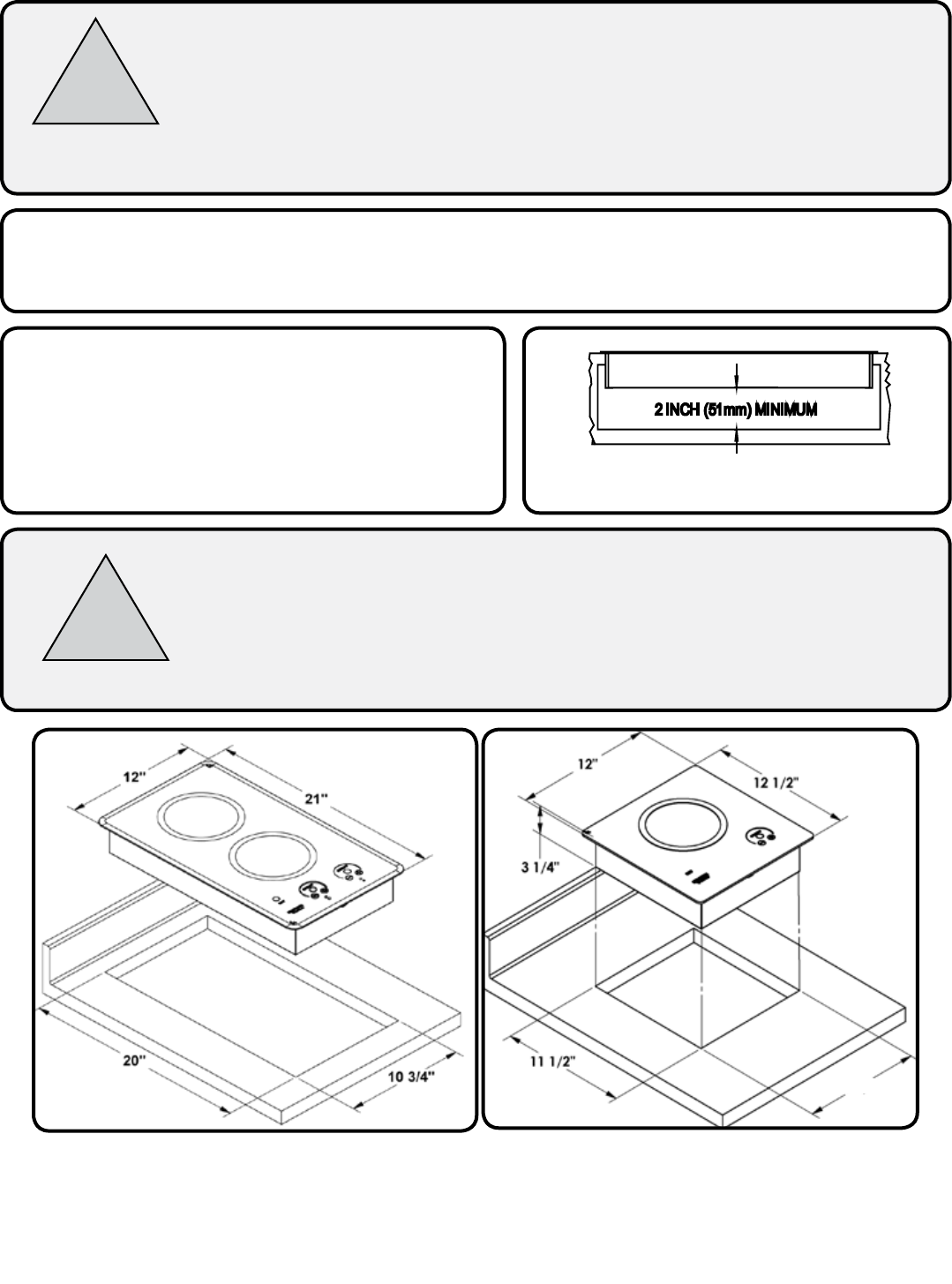 2 INCH (51mm) MINIMUM

12"

21"

20"

10 3/4"

12"

12 1/2"

3 1/4"

11 1/2"