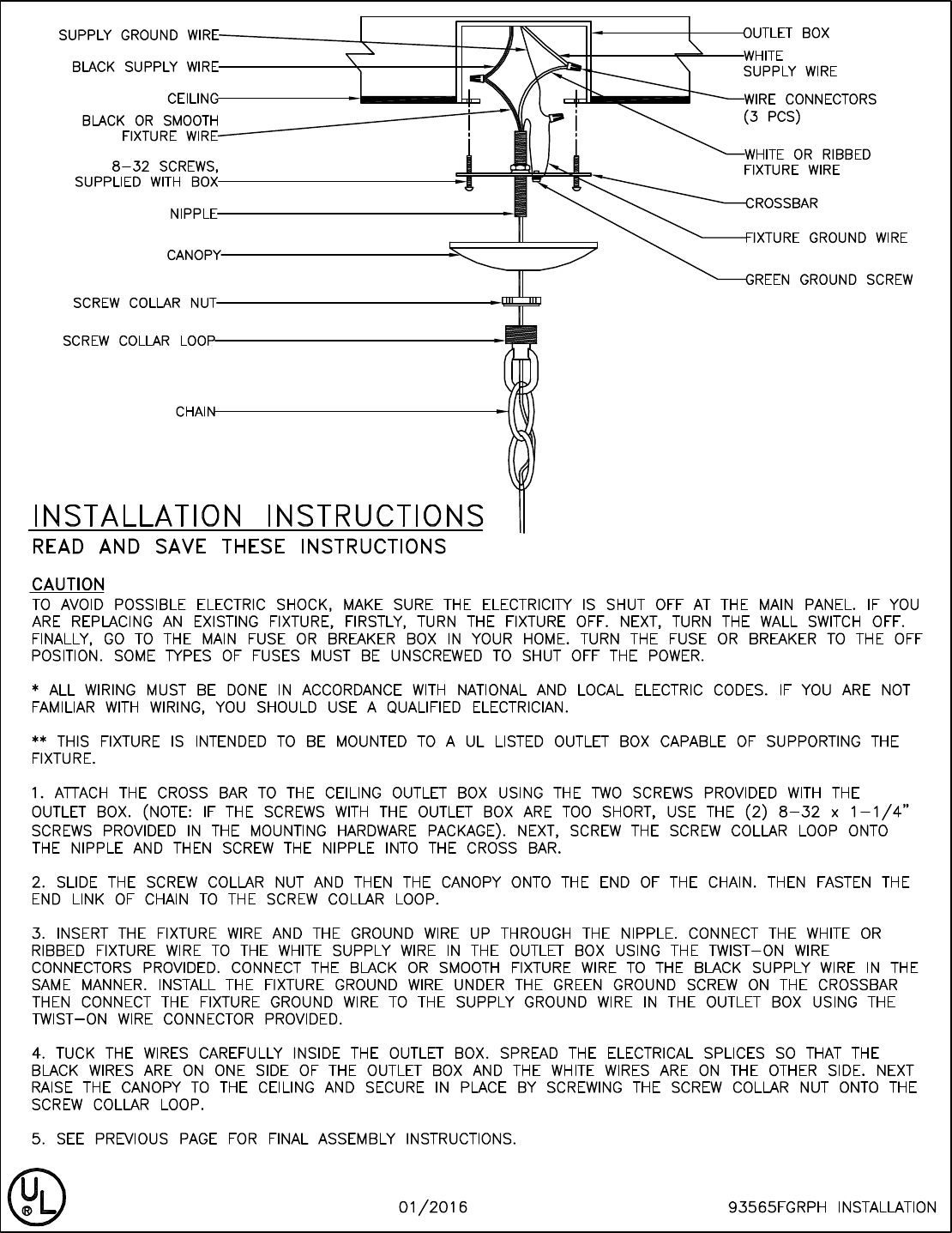 SUPPLY GROUND WIRE
BLACK SUPPLY WIRE
CEILING
BLACK OR SMOOTH FIXTURE WIRE
8-32 SCREWS, SUPPLIED WITH BOX
NIPPLE
CANOPY
SCREW COLLAR NUT
SCREW COLLAR LOOP
CHAIN

OUTLET BOX
WHITE SUPPLY WIRE
WIRE CONNECTORS (3 PCS)
WHITE OR RIBBED FIXTURE WIRE
CROSSBAR
FIXTURE GROUND WIRE
GREEN GROUND SCREW

INSTALLATION INSTRUCTIONS
READ AND SAVE THESE INSTRUCTIONS

CAUTION
TO AVOID POSSIBLE ELECTRIC SHOCK, MAKE SURE THE ELECTRICITY IS SHUT OFF AT THE MAIN PANEL. IF YOU ARE REPLACING AN EXISTING FIXTURE, FIRSTLY, TURN THE FIXTURE OFF. NEXT, TURN THE WALL SWITCH OFF. FINALLY, GO TO THE MAIN FUSE OR BREAKER BOX IN YOUR HOME. TURN THE FUSE OR BREAKER TO THE OFF POSITION. SOME TYPES OF FUSES MUST BE UNSCREWED TO SHUT OFF THE POWER.

* ALL WIRING MUST BE DONE IN ACCORDANCE WITH NATIONAL AND LOCAL ELECTRIC CODES. IF YOU ARE NOT FAMILIAR WITH WIRING, YOU SHOULD USE A QUALIFIED ELECTRICIAN.

** THIS FIXTURE IS INTENDED TO BE MOUNTED TO A UL LISTED OUTLET BOX CAPABLE OF SUPPORTING THE FIXTURE.

1. ATTACH THE CROSS BAR TO THE CEILING OUTLET BOX USING THE TWO SCREWS PROVIDED WITH THE OUTLET BOX. (NOTE: IF THE SCREWS WITH THE OUTLET BOX ARE TOO SHORT, USE THE (2) 8-32 x 1-1/4" SCREWS PROVIDED IN THE MOUNTING HARDWARE PACKAGE). NEXT, SCREW THE SCREW COLLAR LOOP ONTO THE NIPPLE AND THEN SCREW THE NIPPLE INTO THE CROSS BAR.

2. SLIDE THE SCREW COLLAR NUT AND THEN THE CANOPY ONTO THE END OF THE CHAIN. THEN FASTEN THE END LINK OF CHAIN TO THE SCREW COLLAR LOOP.

3. INSERT THE FIXTURE WIRE AND THE GROUND WIRE UP THROUGH THE NIPPLE. CONNECT THE WHITE OR RIBBED FIXTURE WIRE TO THE WHITE SUPPLY WIRE IN THE OUTLET BOX USING THE TWIST-ON WIRE CONNECTORS PROVIDED. CONNECT THE BLACK OR SMOOTH FIXTURE WIRE TO THE BLACK SUPPLY WIRE IN THE SAME MANNER. INSTALL THE FIXTURE GROUND WIRE UNDER THE GREEN GROUND SCREW ON THE CROSSBAR THEN CONNECT THE FIXTURE GROUND WIRE TO THE SUPPLY GROUND WIRE IN THE OUTLET BOX USING THE TWIST-ON WIRE CONNECTOR PROVIDED.

4. TUCK THE WIRES CAREFULLY INSIDE THE OUTLET BOX. SPREAD THE ELECTRICAL SPLICES SO THAT THE BLACK WIRES ARE ON ONE SIDE OF THE OUTLET BOX AND THE WHITE WIRES ARE ON THE OTHER SIDE. NEXT RAISE THE CANOPY TO THE CEILING AND SECURE IN PLACE BY SCREWING THE SCREW COLLAR NUT ONTO THE SCREW COLLAR LOOP.

5. SEE PREVIOUS PAGE FOR FINAL ASSEMBLY INSTRUCTIONS.

UL ®

01/2016

93565FGRPH INSTALLATION