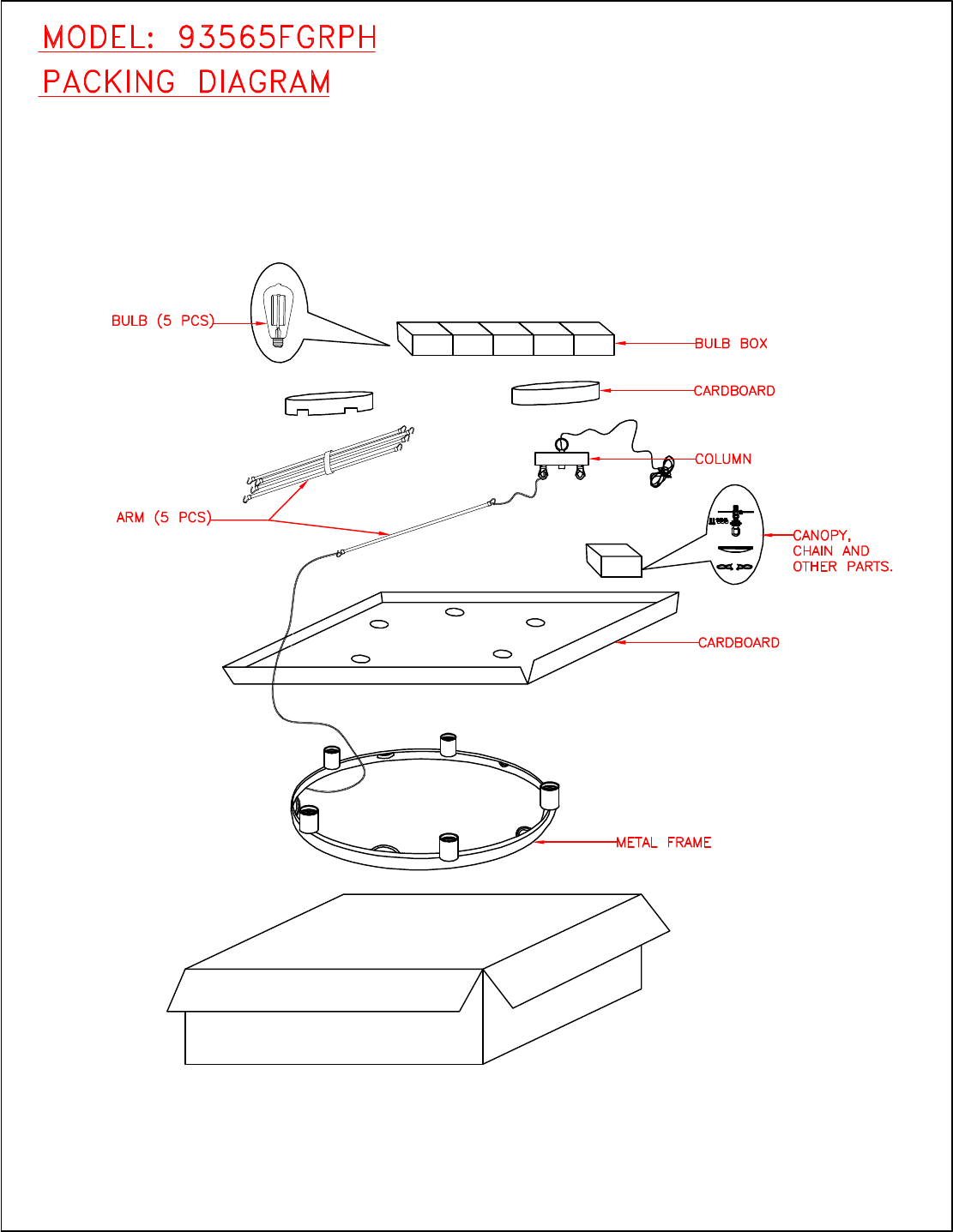 MODEL: 93565FGRPH
PACKING DIAGRAM

BULB (5 PCS)
BULB BOX
CARDBOARD
COLUMN
ARM (5 PCS)
CANOPY, CHAIN AND OTHER PARTS.
CARDBOARD
METAL FRAME