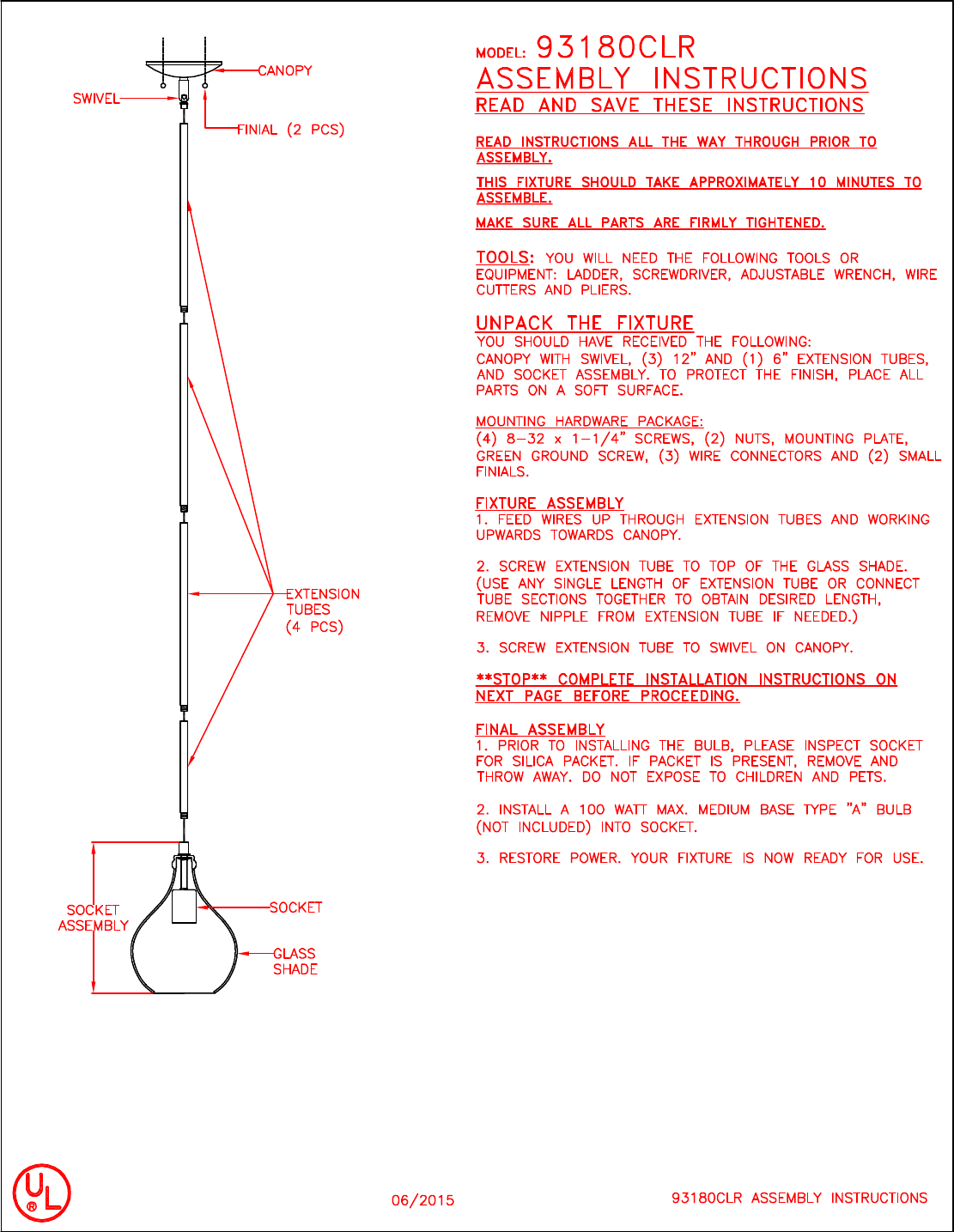 CANOPY

SWIVEL

FINIAL (2 PCS)

EXTENSION TUBES (4 PCS)

SOCKET ASSEMBLY

SOCKET

GLASS SHADE

MODEL: 93180CLR
ASSEMBLY INSTRUCTIONS
READ AND SAVE THESE INSTRUCTIONS

READ INSTRUCTIONS ALL THE WAY THROUGH PRIOR TO ASSEMBLY.

THIS FIXTURE SHOULD TAKE APPROXIMATELY 10 MINUTES TO ASSEMBLE.

MAKE SURE ALL PARTS ARE FIRMLY TIGHTENED.

TOOLS: YOU WILL NEED THE FOLLOWING TOOLS OR EQUIPMENT: LADDER, SCREWDRIVER, ADJUSTABLE WRENCH, WIRE CUTTERS AND PLIERS.

UNPACK THE FIXTURE
YOU SHOULD HAVE RECEIVED THE FOLLOWING:
CANOPY WITH SWIVEL, (3) 12" AND (1) 6" EXTENSION TUBES, AND SOCKET ASSEMBLY. TO PROTECT THE FINISH, PLACE ALL PARTS ON A SOFT SURFACE.

MOUNTING HARDWARE PACKAGE:
(4) 8-32 x 1-1/4" SCREWS, (2) NUTS, MOUNTING PLATE, GREEN GROUND SCREW, (3) WIRE CONNECTORS AND (2) SMALL FINIALS.

FIXTURE ASSEMBLY
1. FEED WIRES UP THROUGH EXTENSION TUBES AND WORKING UPWARDS TOWARDS CANOPY.

2. SCREW EXTENSION TUBE TO TOP OF THE GLASS SHADE. (USE ANY SINGLE LENGTH OF EXTENSION TUBE OR CONNECT TUBE SECTIONS TOGETHER TO OBTAIN DESIRED LENGTH, REMOVE NIPPLE FROM EXTENSION TUBE IF NEEDED.)

3. SCREW EXTENSION TUBE TO SWIVEL ON CANOPY.

**STOP** COMPLETE INSTALLATION INSTRUCTIONS ON NEXT PAGE BEFORE PROCEEDING.

FINAL ASSEMBLY
1. PRIOR TO INSTALLING THE BULB, PLEASE INSPECT SOCKET FOR SILICA PACKET. IF PACKET IS PRESENT, REMOVE AND THROW AWAY. DO NOT EXPOSE TO CHILDREN AND PETS.

2. INSTALL A 100 WATT MAX. MEDIUM BASE TYPE "A" BULB (NOT INCLUDED) INTO SOCKET.

3. RESTORE POWER. YOUR FIXTURE IS NOW READY FOR USE.

UL ®

06/2015

93180CLR ASSEMBLY INSTRUCTIONS