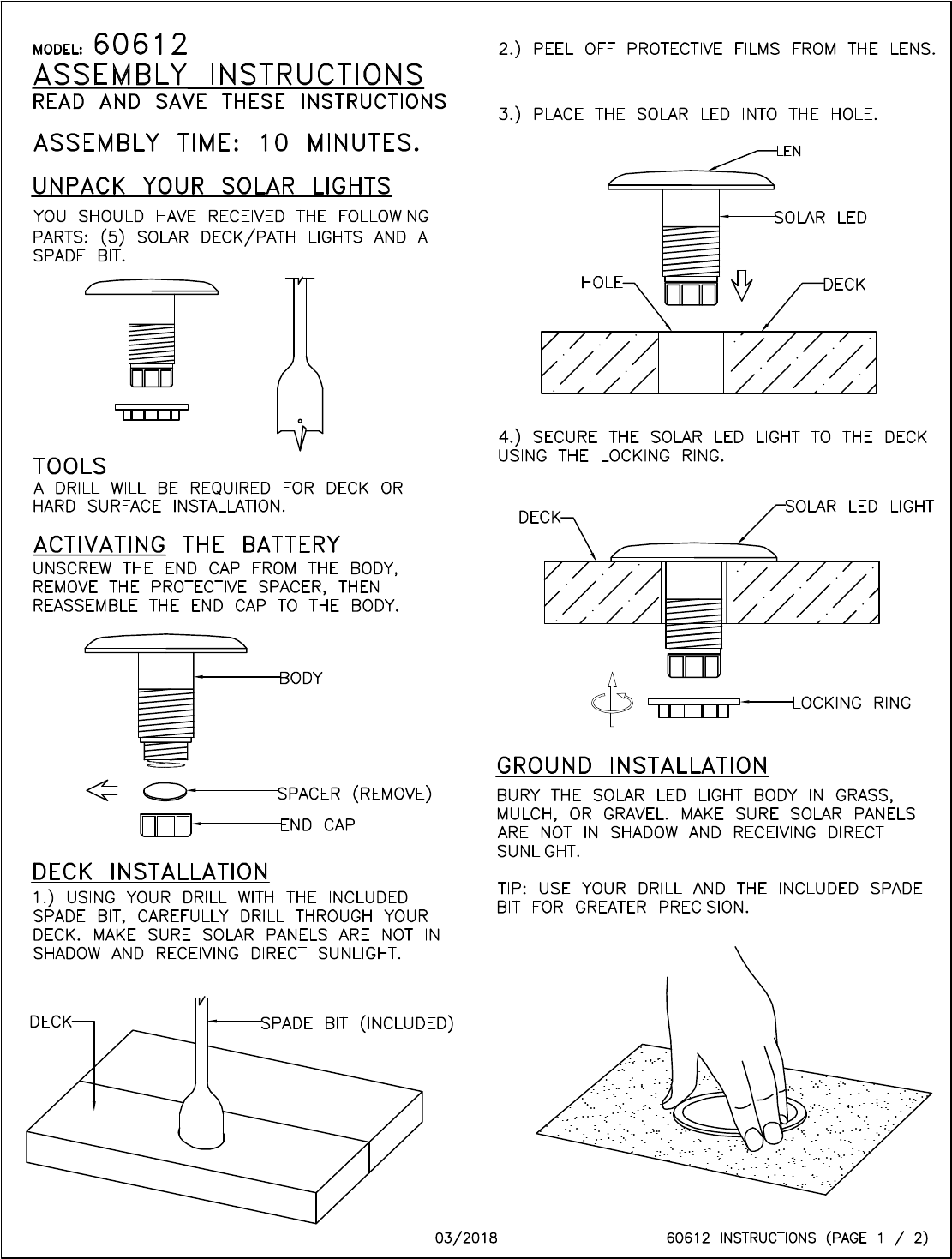 MODEL: 60612
ASSEMBLY INSTRUCTIONS
READ AND SAVE THESE INSTRUCTIONS

ASSEMBLY TIME: 10 MINUTES.

UNPACK YOUR SOLAR LIGHTS
YOU SHOULD HAVE RECEIVED THE FOLLOWING PARTS: (5) SOLAR DECK/PATH LIGHTS AND A SPADE BIT.

TOOLS
A DRILL WILL BE REQUIRED FOR DECK OR HARD SURFACE INSTALLATION.

ACTIVATING THE BATTERY
UNSCREW THE END CAP FROM THE BODY, REMOVE THE PROTECTIVE SPACER, THEN REASSEMBLE THE END CAP TO THE BODY.

BODY
SPACER (REMOVE)
END CAP

DECK INSTALLATION
1.) USING YOUR DRILL WITH THE INCLUDED SPADE BIT, CAREFULLY DRILL THROUGH YOUR DECK. MAKE SURE SOLAR PANELS ARE NOT IN SHADOW AND RECEIVING DIRECT SUNLIGHT.

DECK
SPADE BIT (INCLUDED)

2.) PEEL OFF PROTECTIVE FILMS FROM THE LENS.

3.) PLACE THE SOLAR LED INTO THE HOLE.

LEN
SOLAR LED
HOLE
DECK

4.) SECURE THE SOLAR LED LIGHT TO THE DECK USING THE LOCKING RING.

DECK
SOLAR LED LIGHT
LOCKING RING

GROUND INSTALLATION
BURY THE SOLAR LED LIGHT BODY IN GRASS, MULCH, OR GRAVEL. MAKE SURE SOLAR PANELS ARE NOT IN SHADOW AND RECEIVING DIRECT SUNLIGHT.

TIP: USE YOUR DRILL AND THE INCLUDED SPADE BIT FOR GREATER PRECISION.

03/2018
60612 INSTRUCTIONS (PAGE 1 / 2)