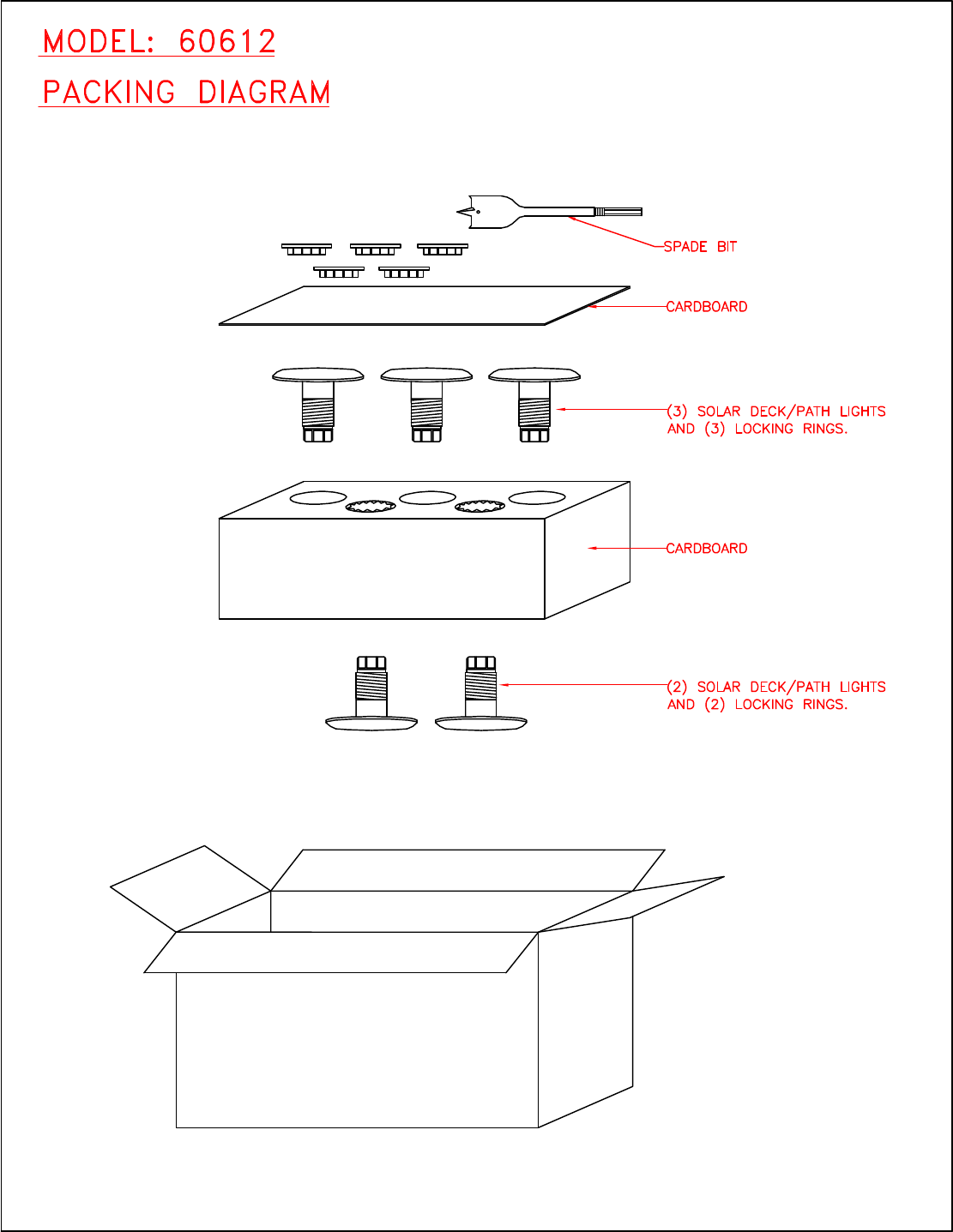 MODEL: 60612

PACKING DIAGRAM

SPADE BIT

CARDBOARD

(3) SOLAR DECK/PATH LIGHTS AND (3) LOCKING RINGS.

CARDBOARD

(2) SOLAR DECK/PATH LIGHTS AND (2) LOCKING RINGS.