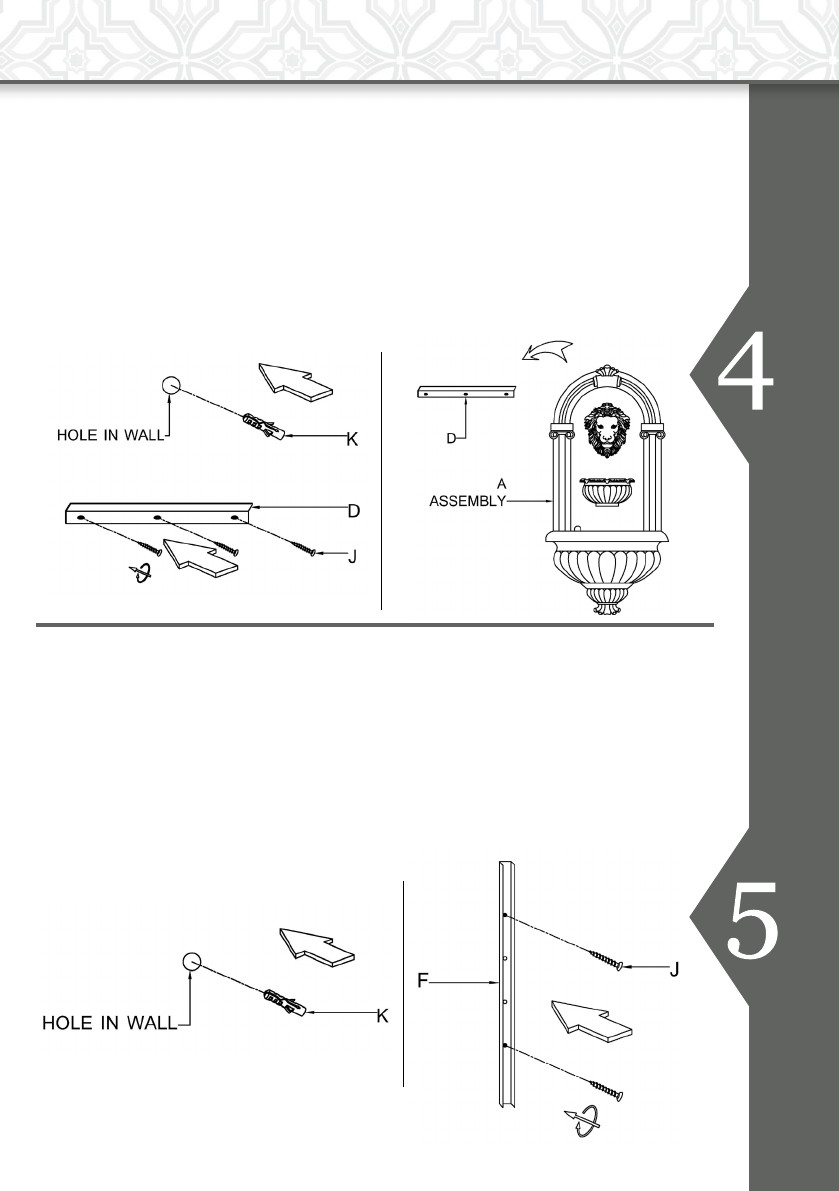 4

HOLE IN WALL

K

D

J

D

A
ASSEMBLY

5

HOLE IN WALL

K

F

J