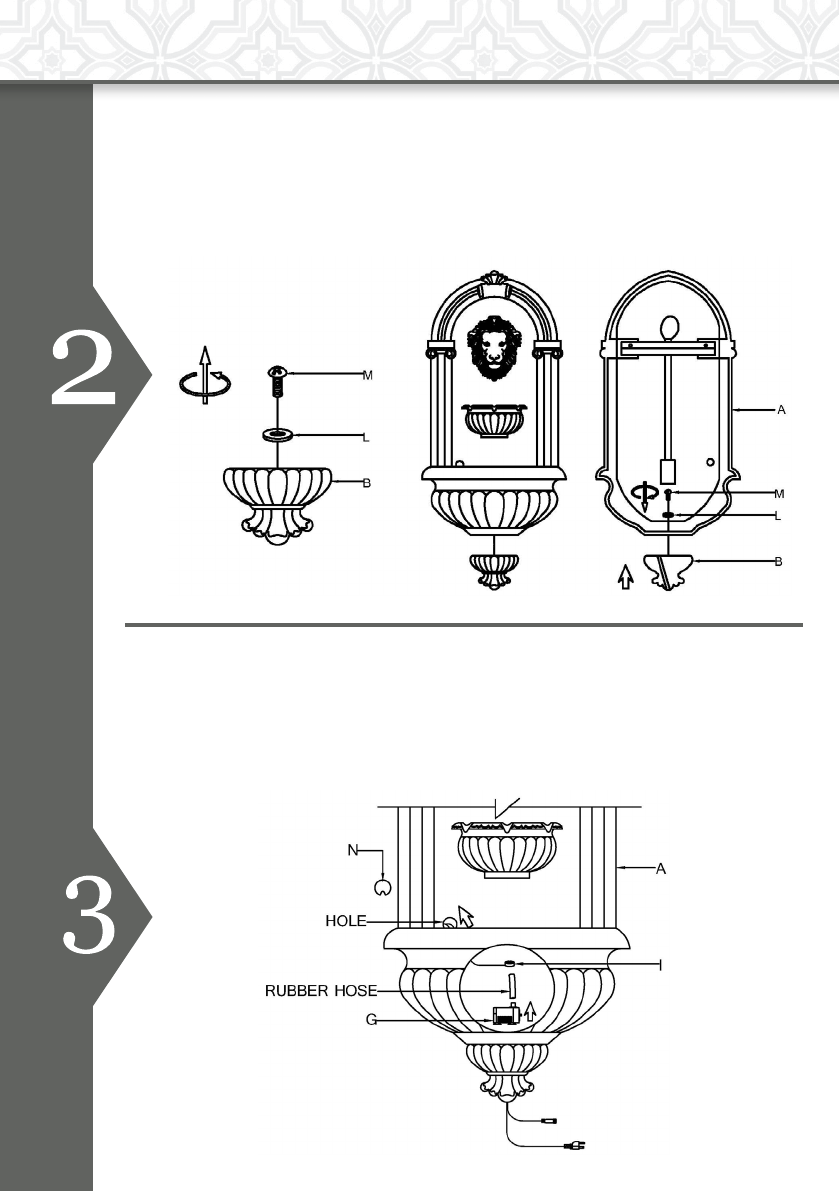 2

M

L

B

A

M

L

B

3

N

A

HOLE

I

RUBBER HOSE

G