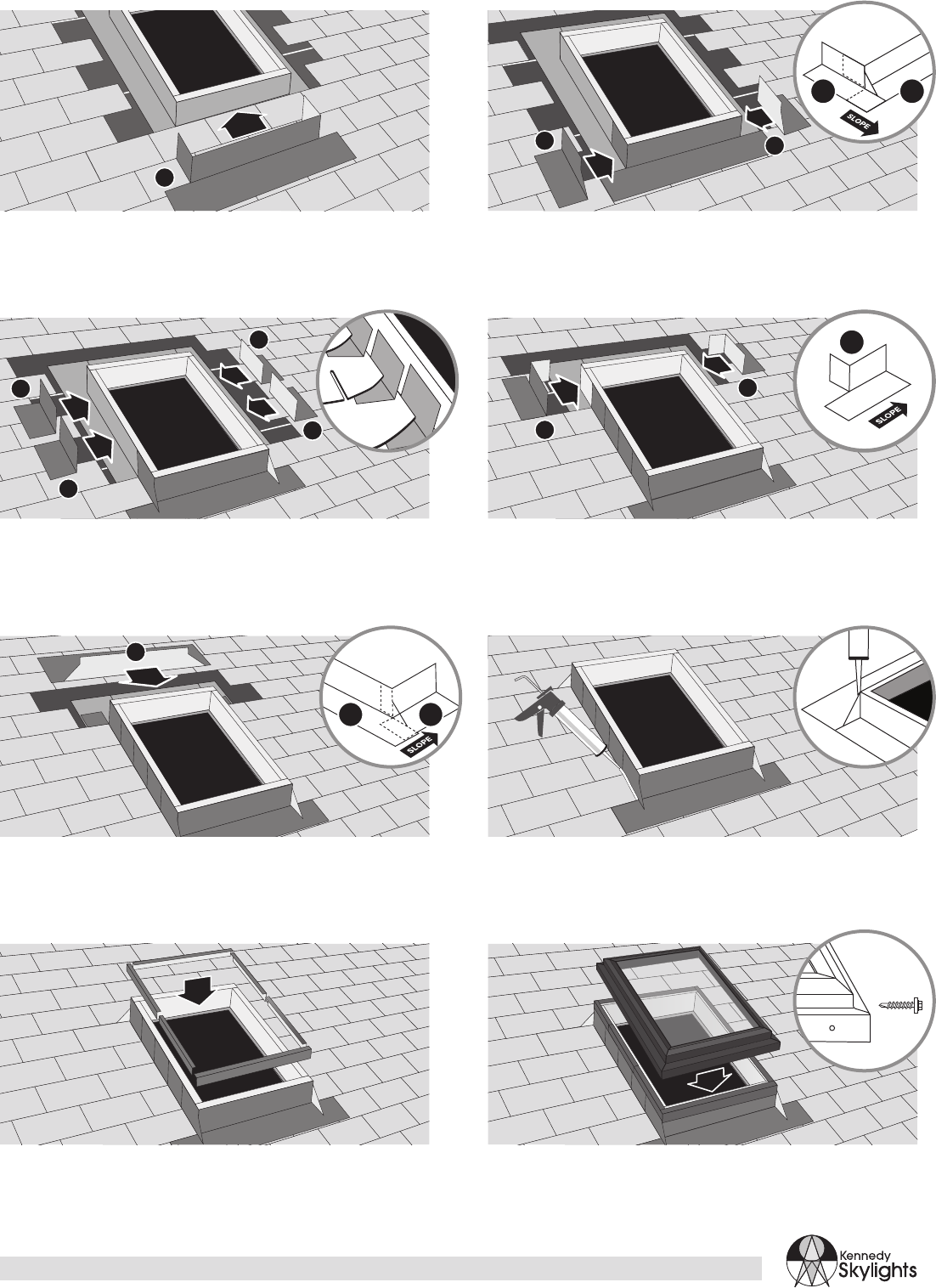 SLOPE

SLOPE

SLOPE

Kennedy Skylights