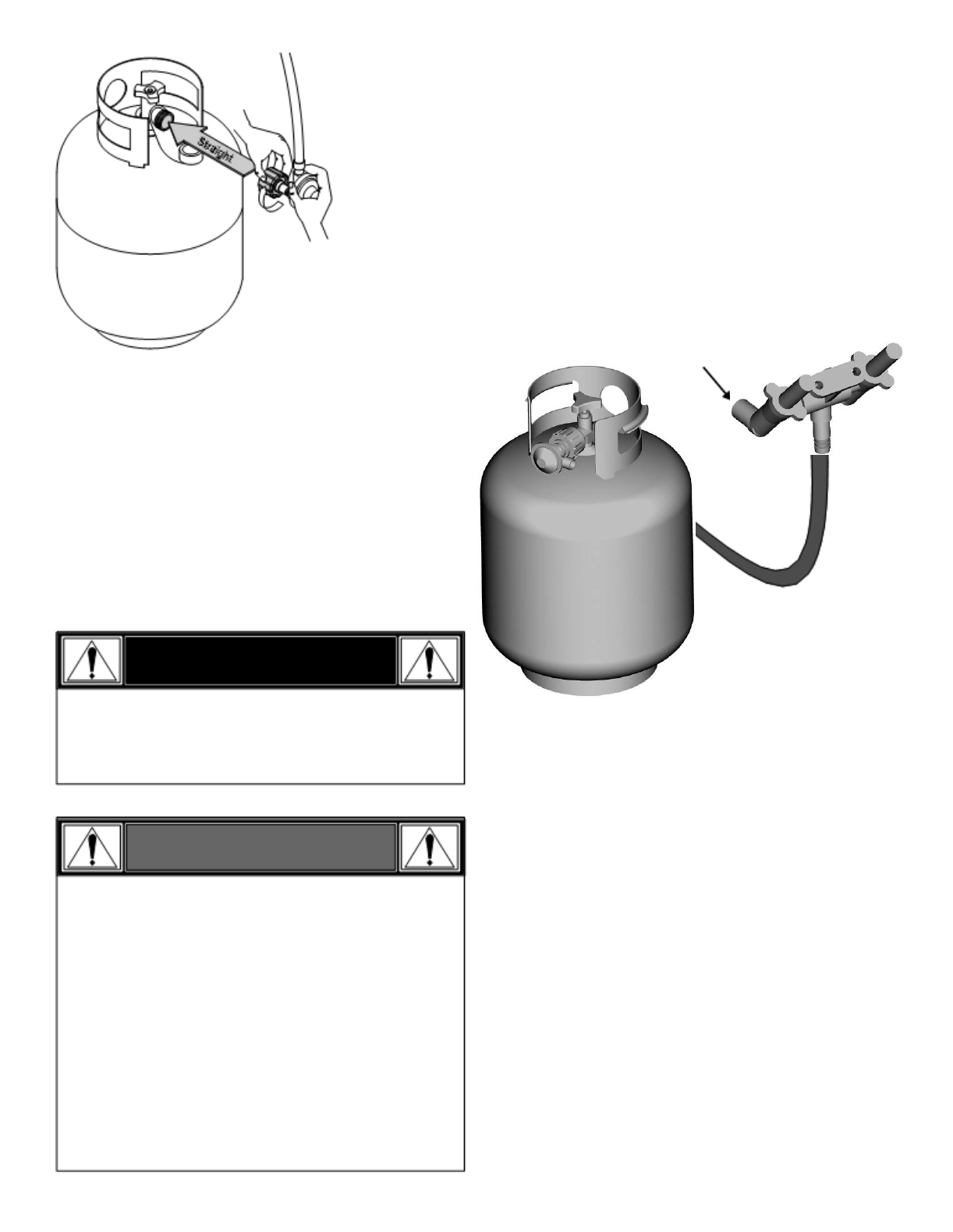 Straight